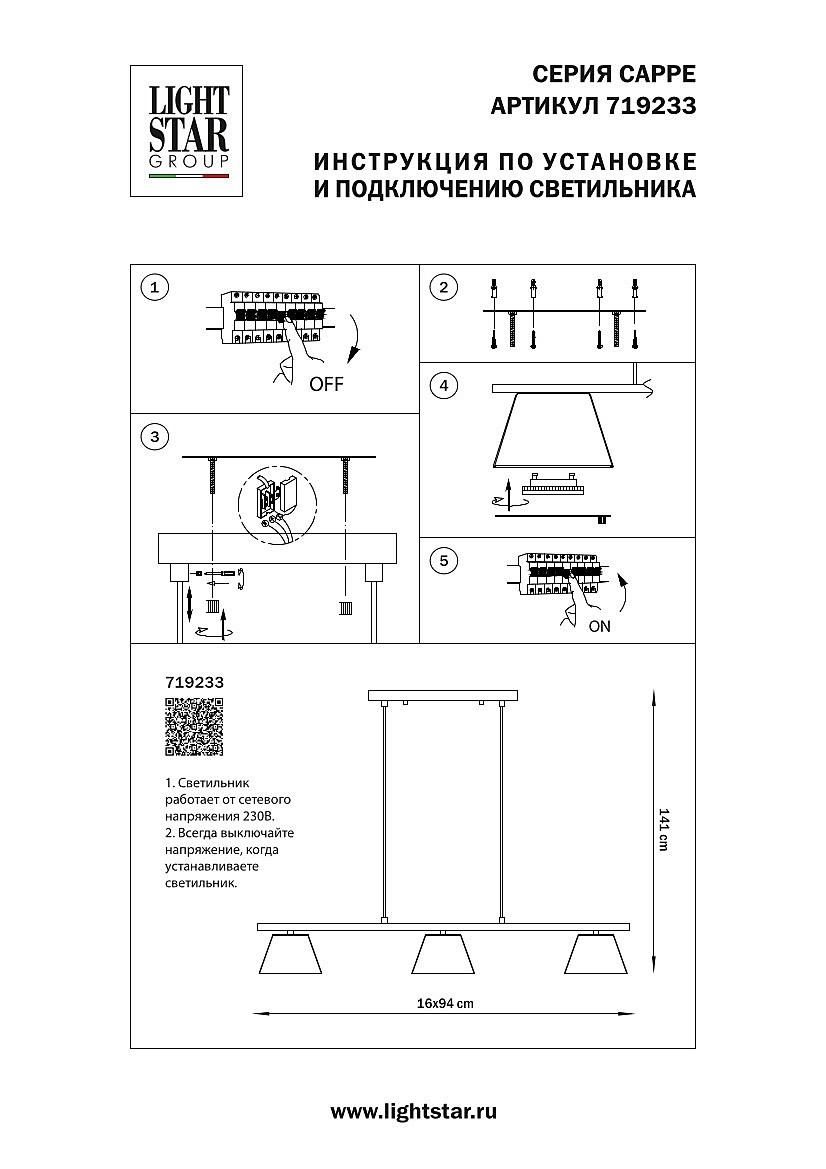 LIGHT STAR GROUP

СЕРИЯ CAPPE
АРТИКУЛ 719233

ИНСТРУКЦИЯ ПО УСТАНОВКЕ И ПОДКЛЮЧЕНИЮ СВЕТИЛЬНИКА

1

OFF

2

3

4

5

ON

719233

1. Светильник работает от сетевого напряжения 230В.
2. Всегда выключайте напряжение, когда устанавливаете светильник.

141 cm

16x94 cm

www.lightstar.ru