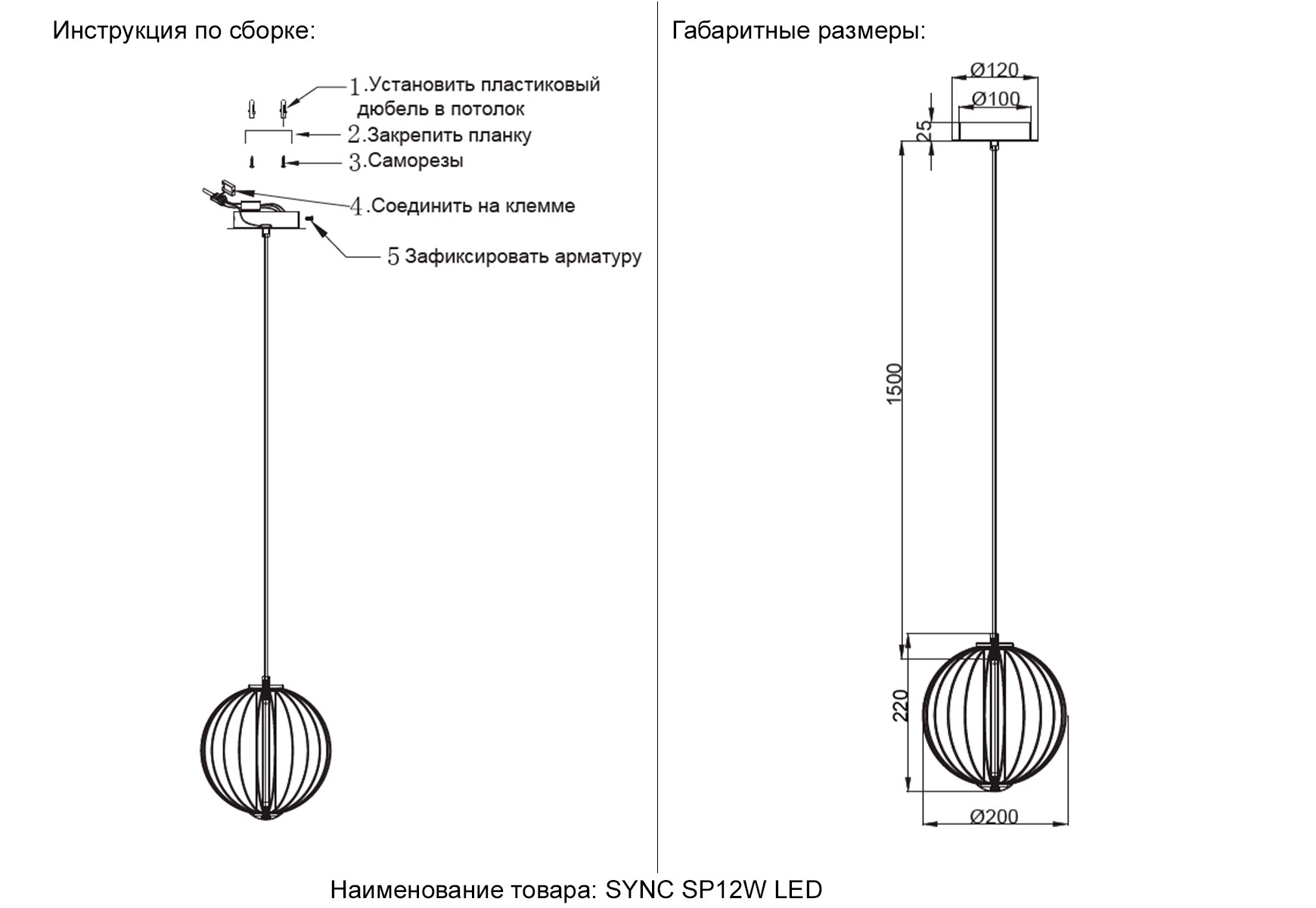 Инструкция по сборке:

1.Установить пластиковый дюбель в потолок
2.Закрепить планку
3.Саморезы
4.Соединить на клемме
5 Зафиксировать арматуру

Габаритные размеры:

Ø120
Ø100
25
1500
220
Ø200

Наименование товара: SYNC SP12W LED