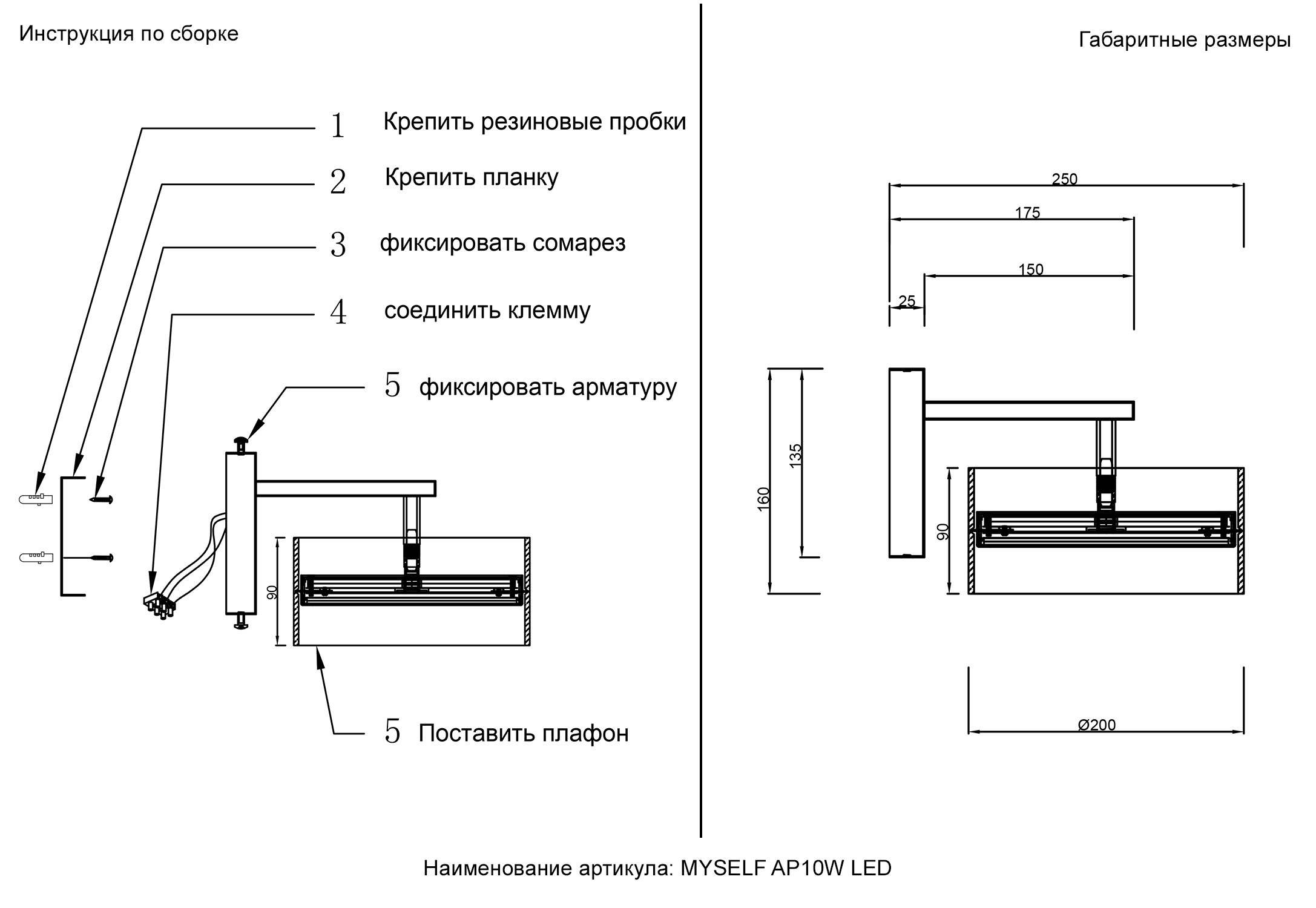 Инструкция по сборке

1 Крепить резиновые пробки

2 Крепить планку

3 фиксировать сомарез

4 соединить клемму

5 фиксировать арматуру

90

5 Поставить плафон

Габаритные размеры

250

175

150

25

160

135

90

Ø200

Наименование артикула: MYSELF AP10W LED