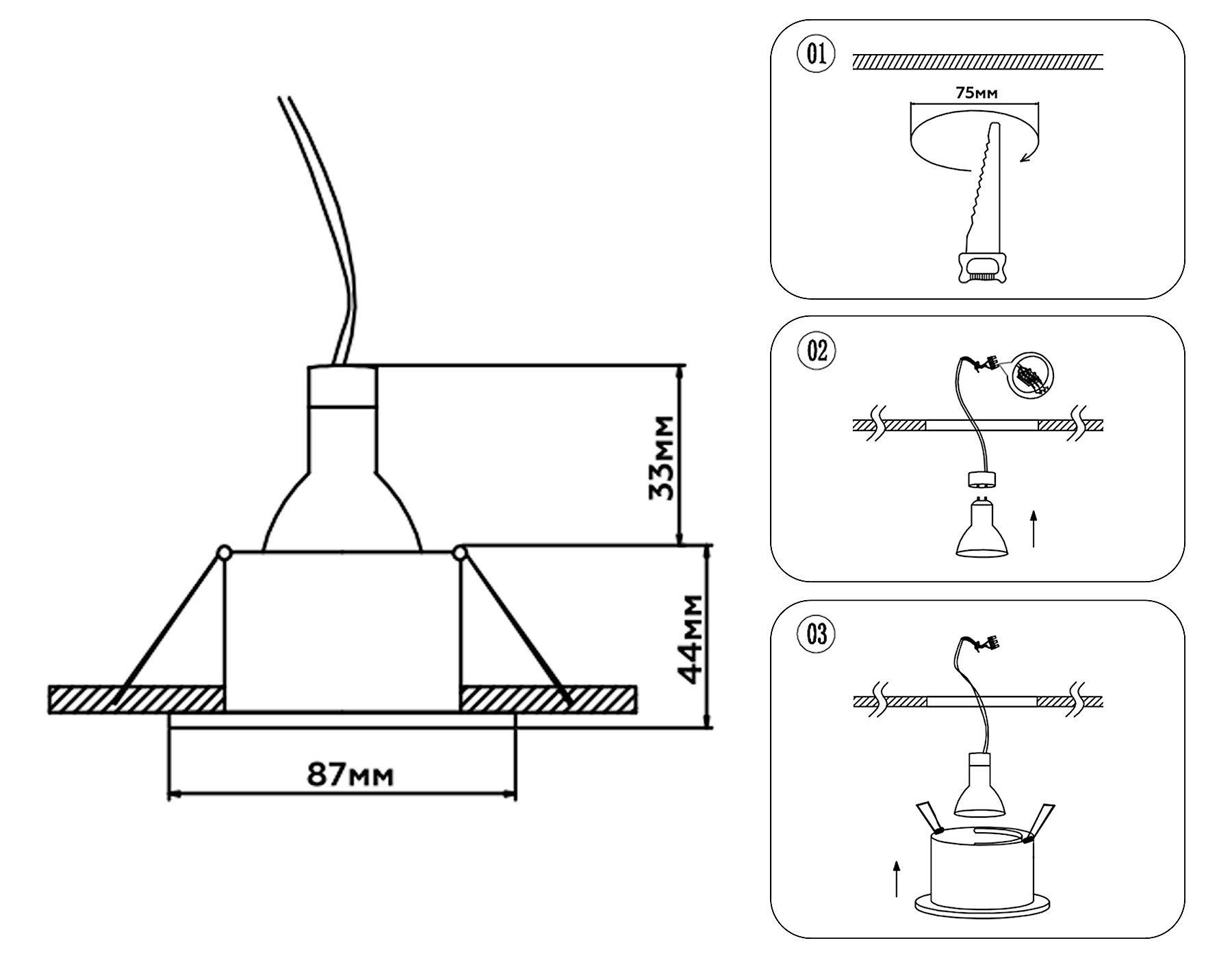 33мм

44мм

87мм

01

75мм

02

03