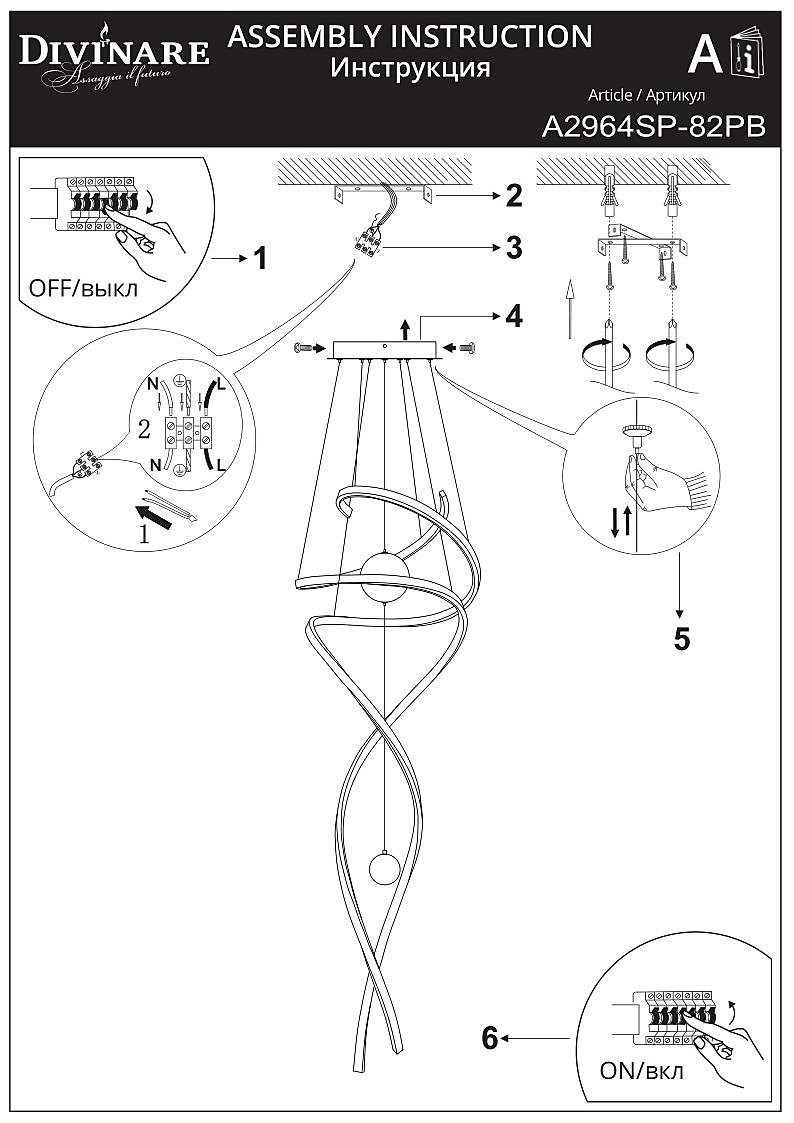 DIVINARE
Assaggia il futuro

ASSEMBLY INSTRUCTION
Инструкция

A i

Article / Артикул
A2964SP-82PB

OFF/выкл

1

2

3

4

N
L
2
N
L
1

5

6

ON/вкл