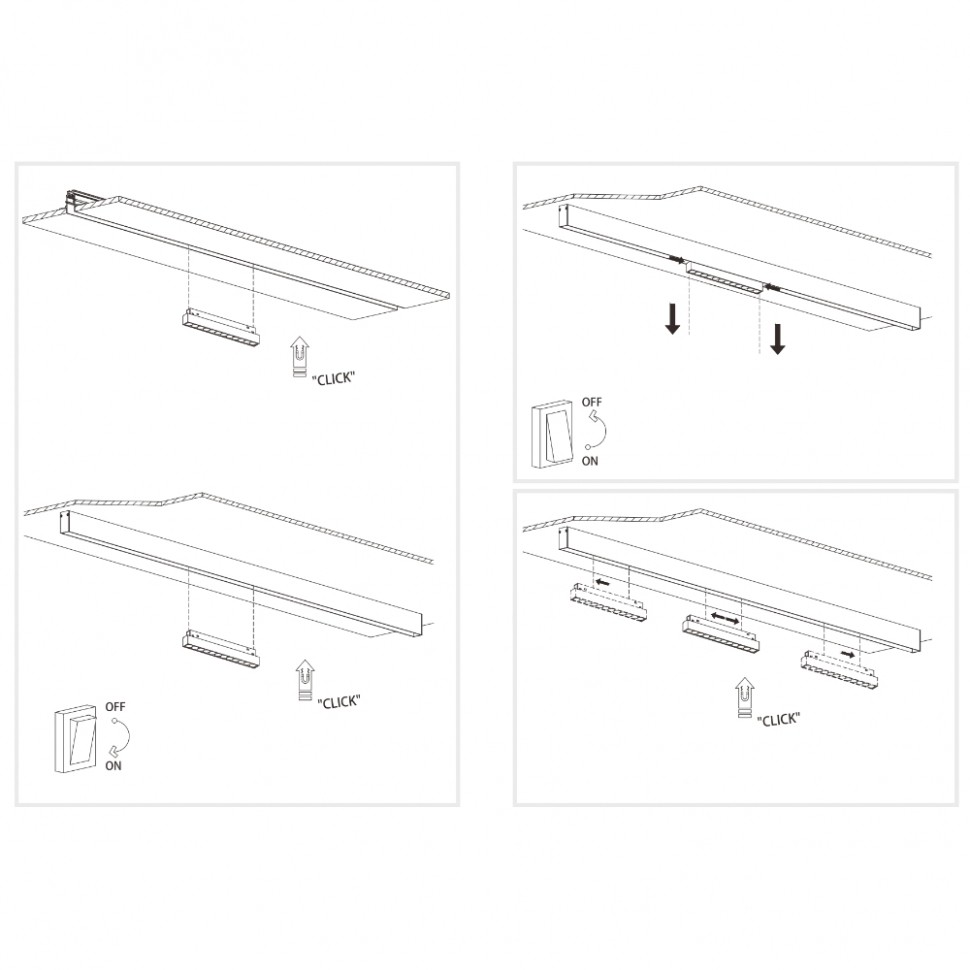 "CLICK"

"CLICK"

OFF

ON

OFF

ON

"CLICK"