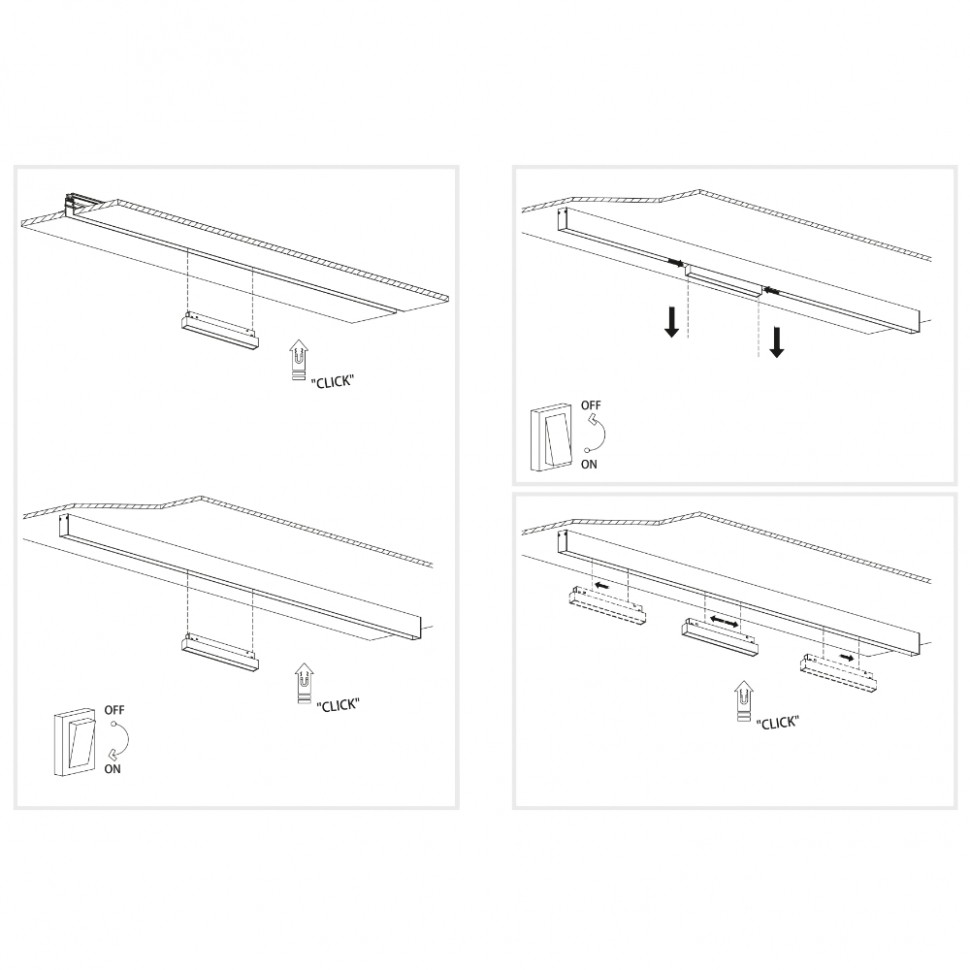 "CLICK"

"CLICK"

OFF
ON

OFF
ON

"CLICK"