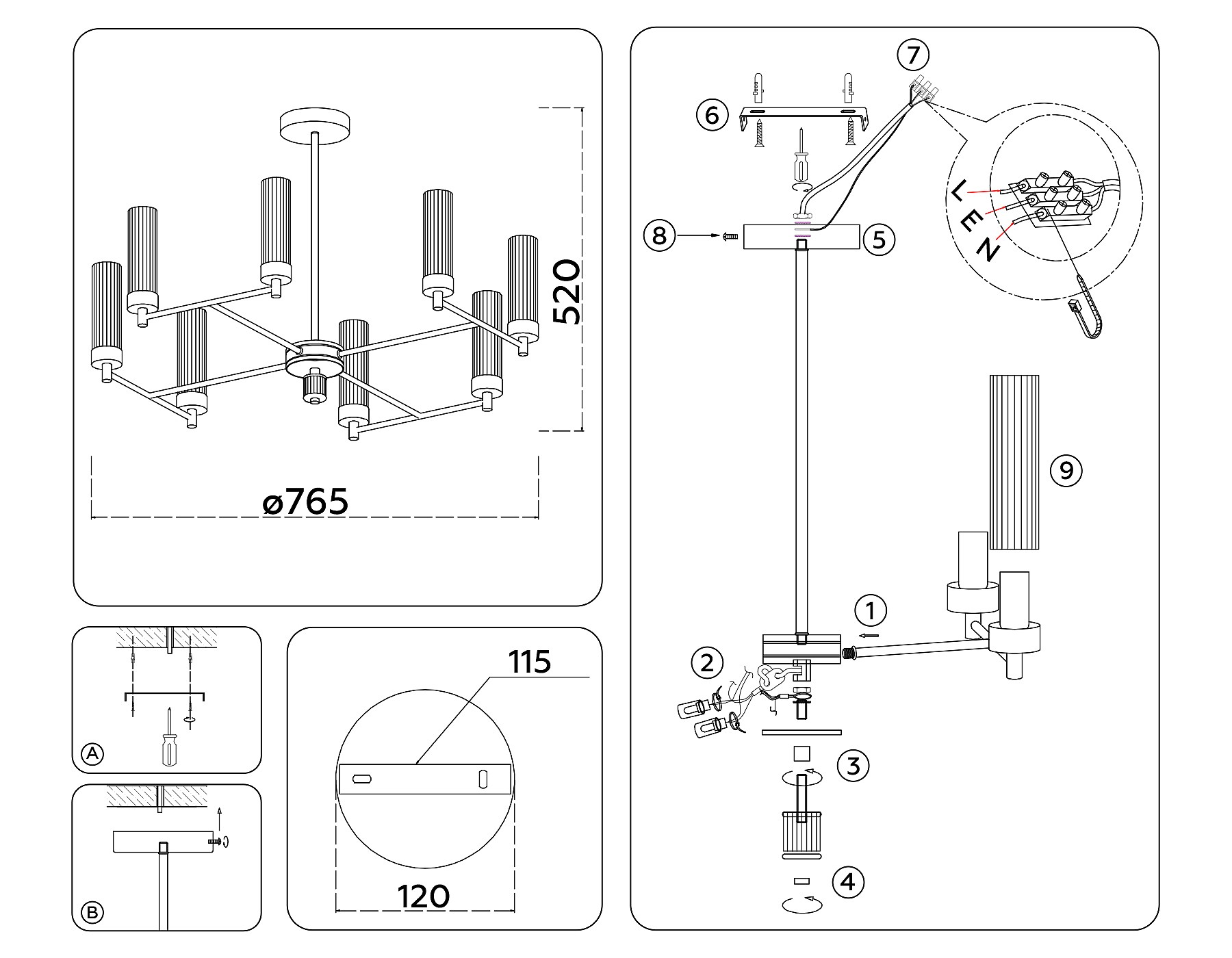 520

ø765

A

B

115

120

7

6

8

5

L
E
N

9

1

2

3

4