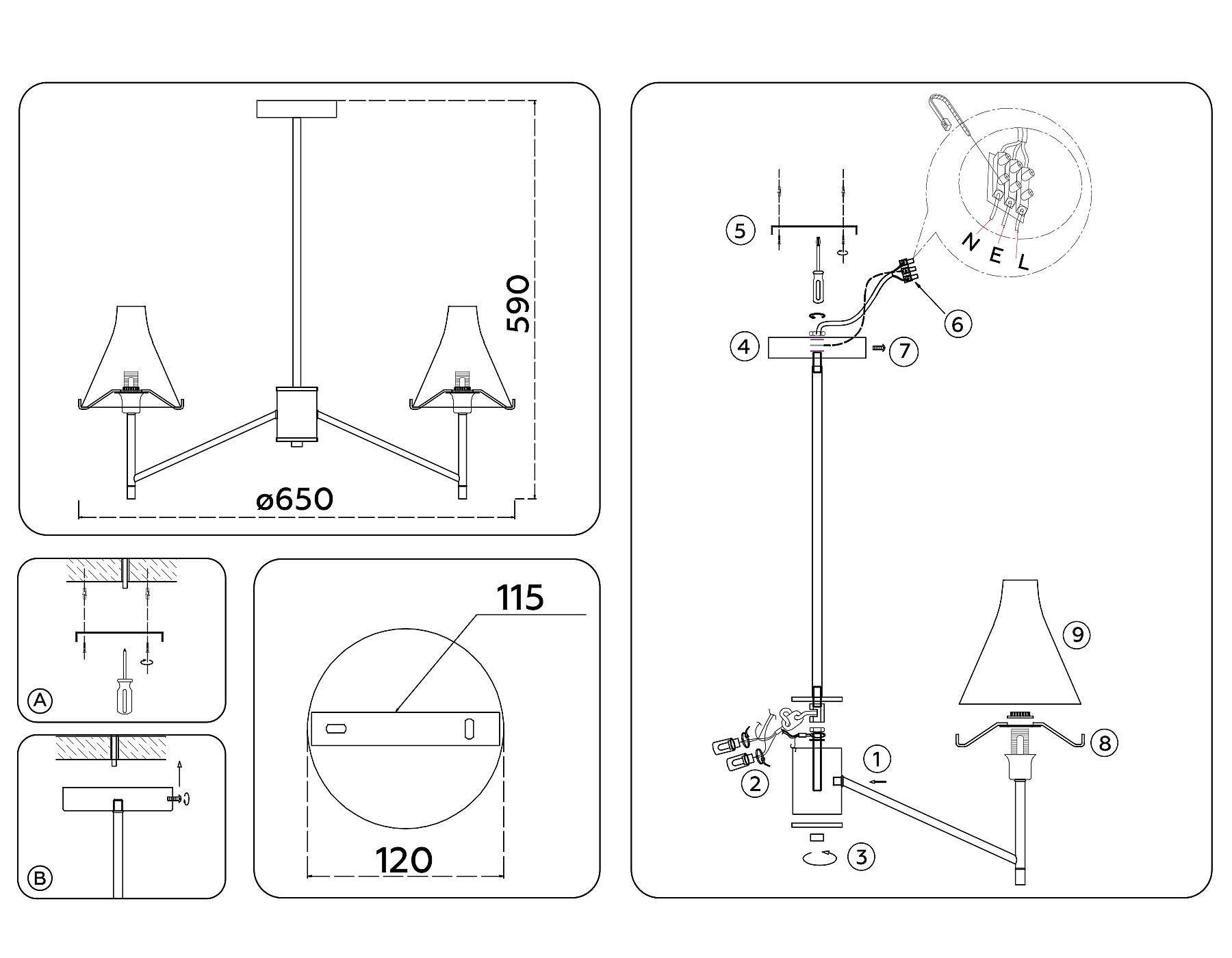 590

ø650

A

B

115

120

5

N E L

6

4

7

9

8

1

2

3