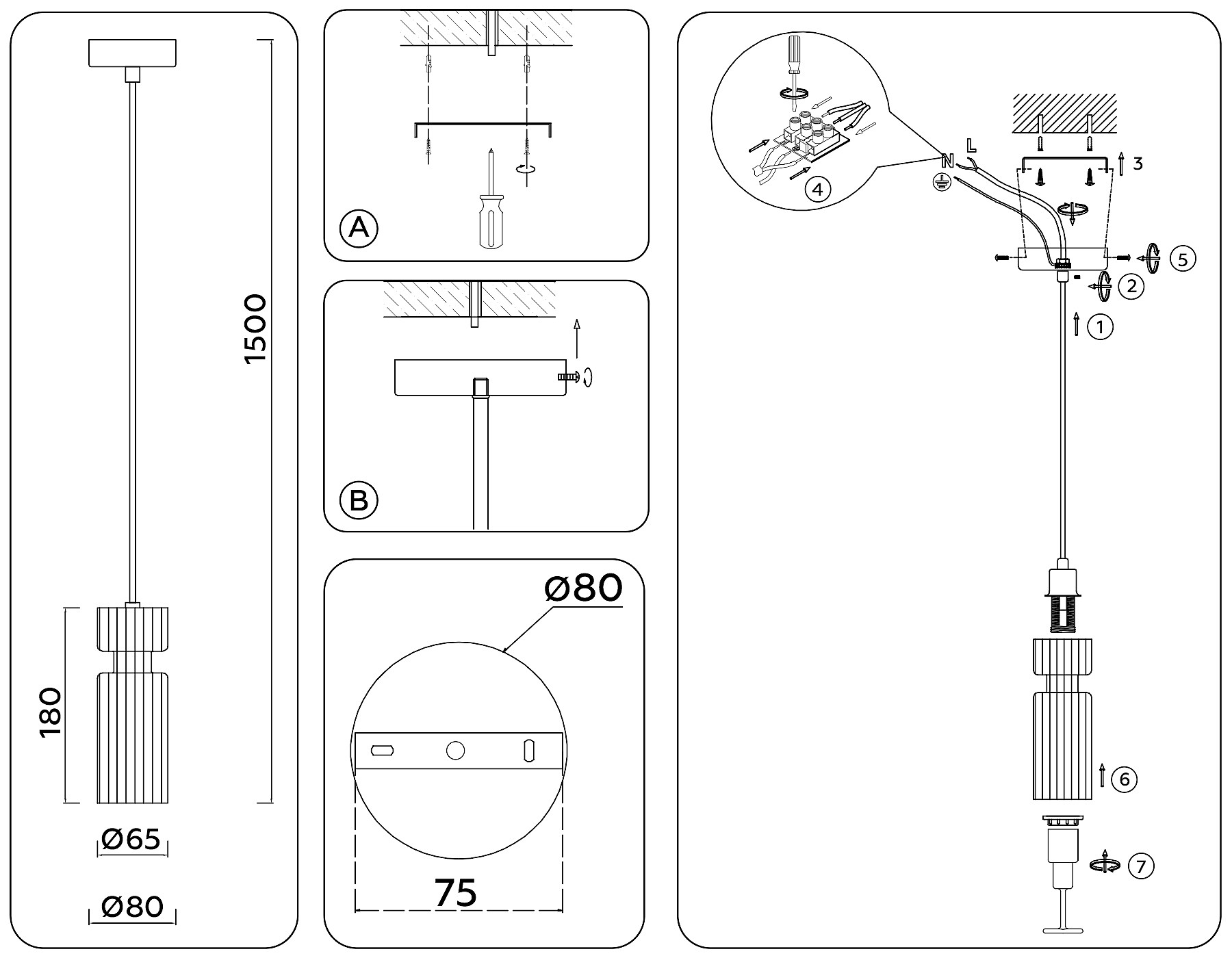 1500

180

Ø65

Ø80

A

B

Ø80

75

4

N L

3

5

2

1

6

7