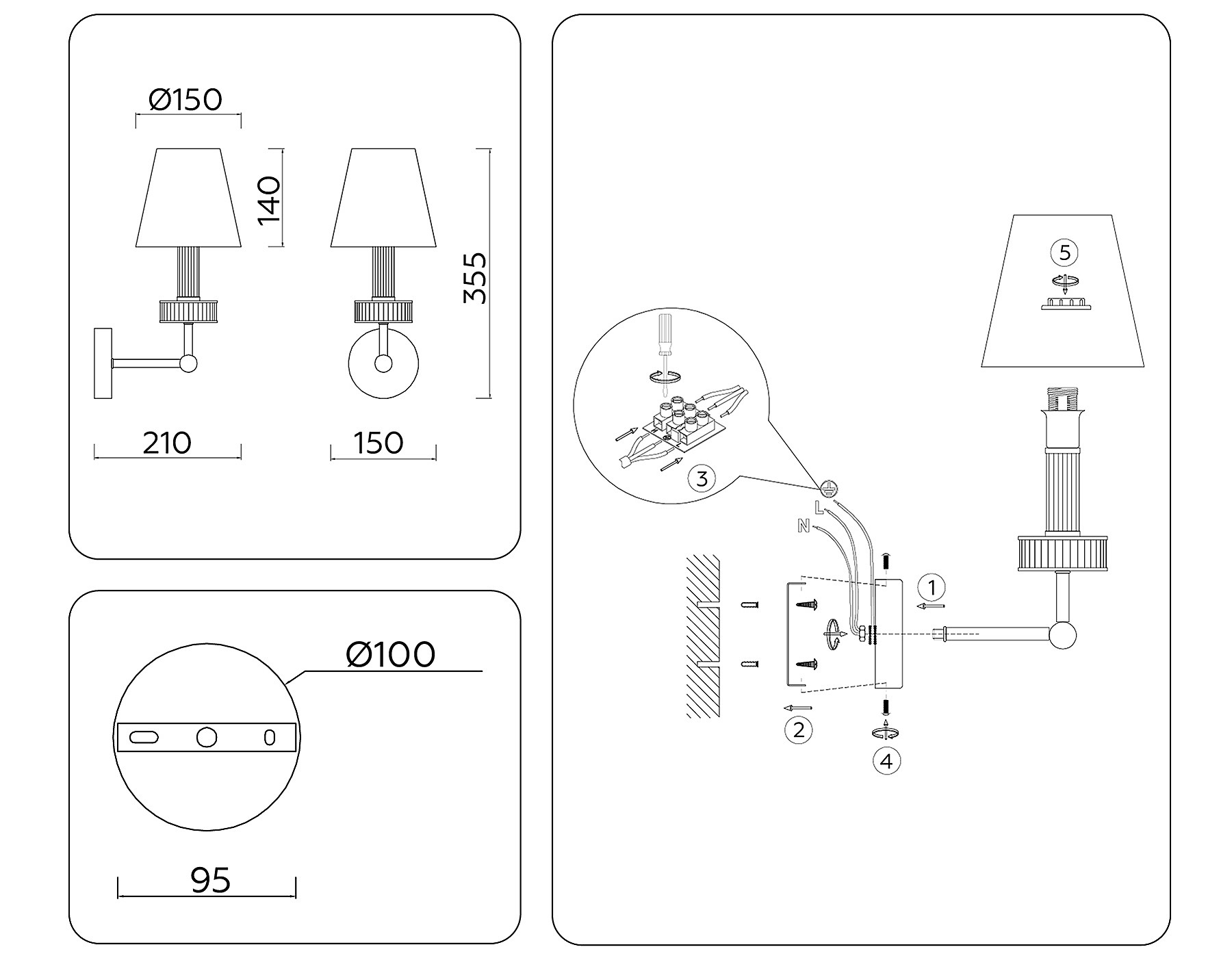 Ø150

140

355

210

150

Ø100

95

5

3

L

N

1

2

4