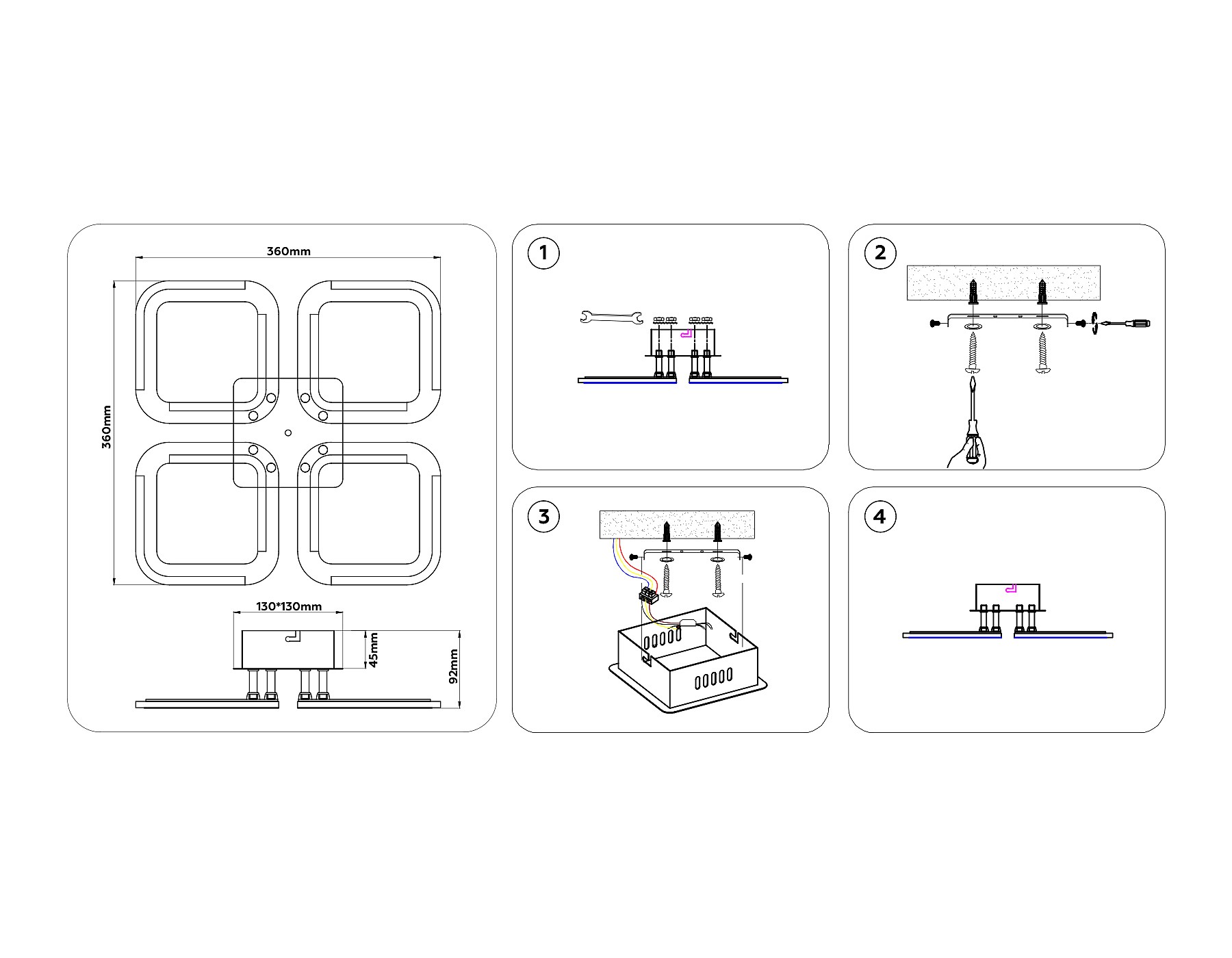 360mm

360mm

130*130mm

45mm

92mm

1

2

3

4