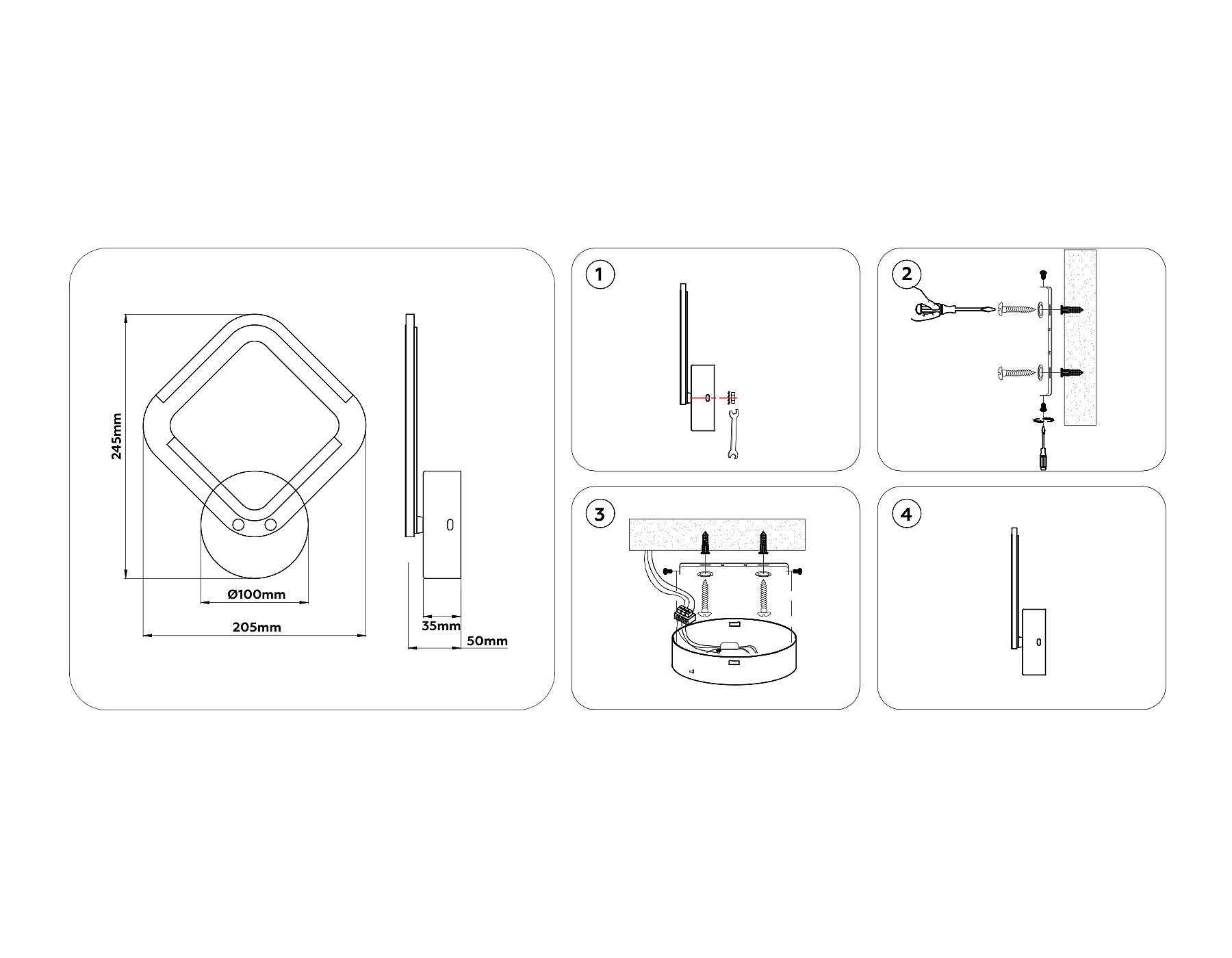 245mm

Ø100mm

205mm

35mm

50mm

1

2

3

4