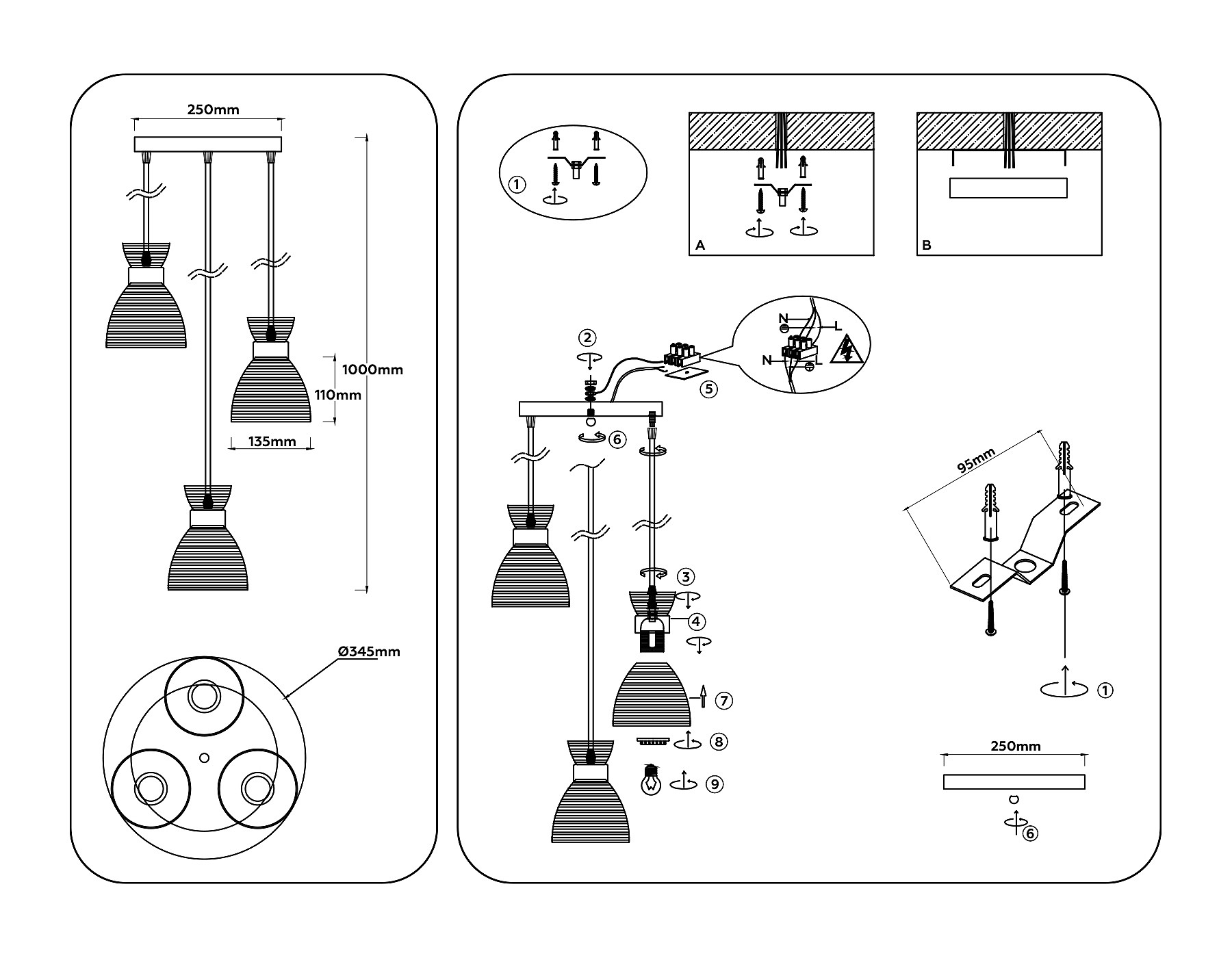 250mm
1000mm
110mm
135mm
Ø345mm

①
A
B
N
L
N
L
②
⑤
⑥
③
④
⑦
⑧
⑨
95mm
①
250mm
⑥