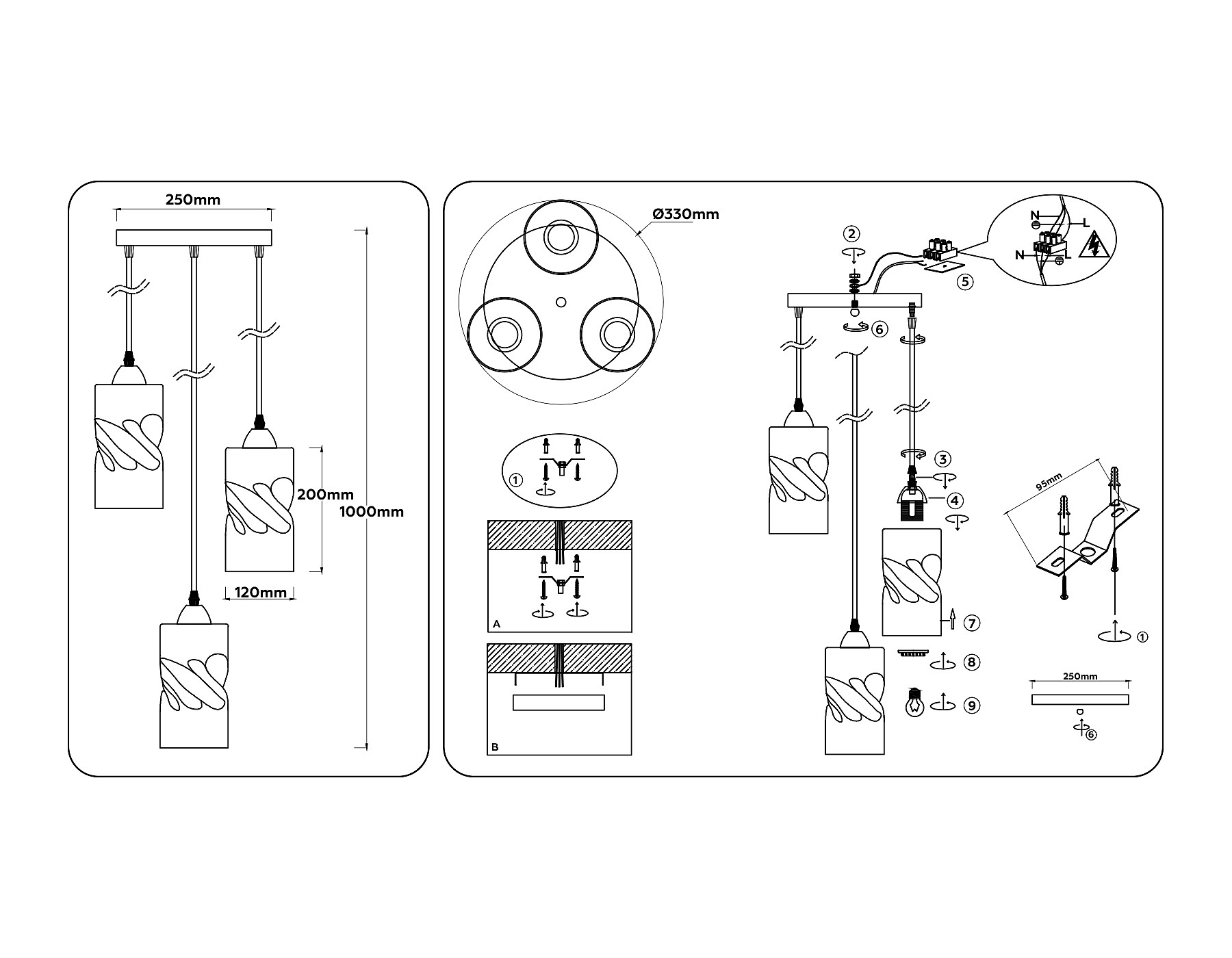 250mm

200mm

1000mm

120mm

Ø330mm

①

A

B

②

N

L

N

L

⑤

⑥

③

④

⑦

⑧

⑨

95mm

①

250mm

⑥