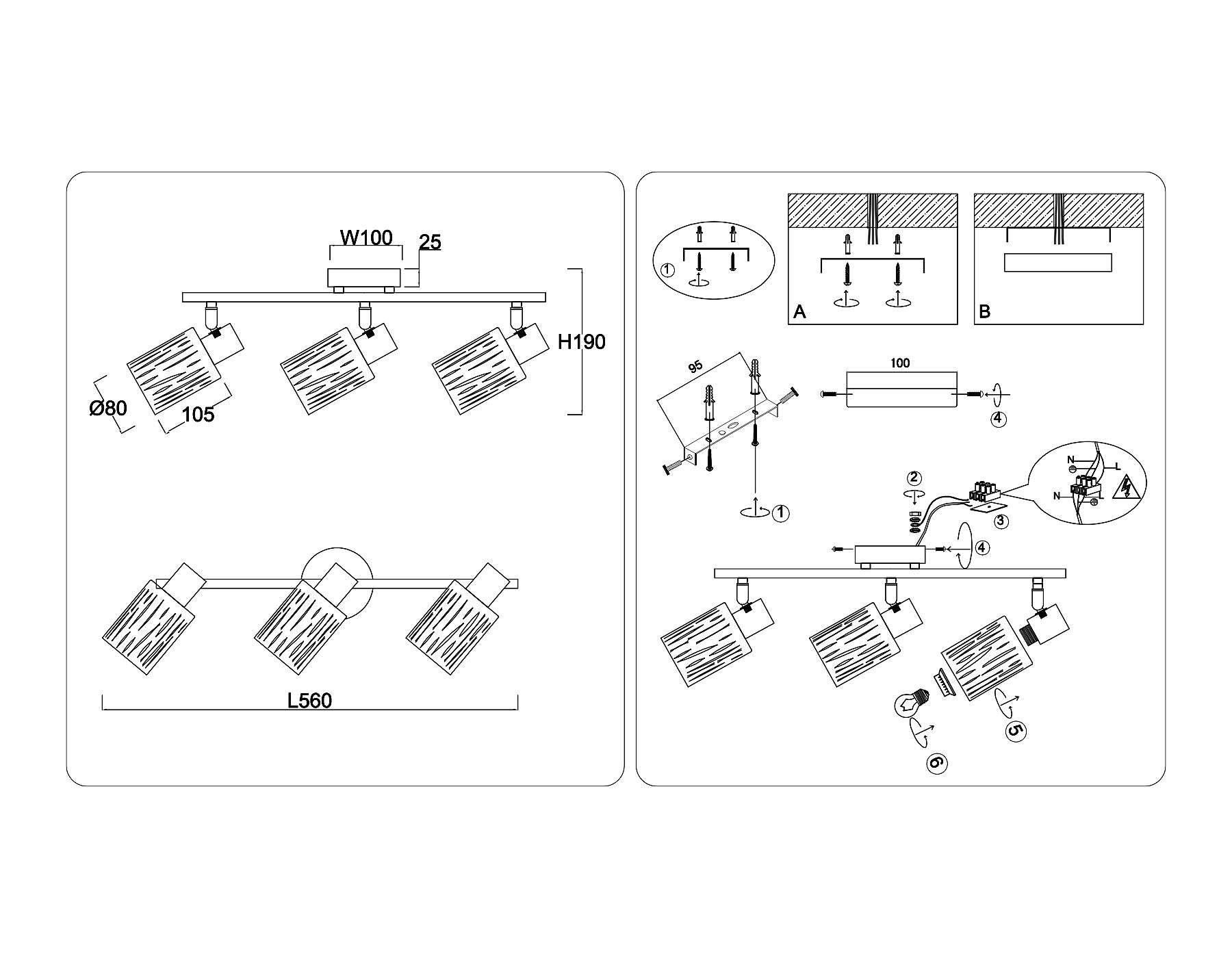 W100
25
H190
Ø80
105
L560

1
A
B
95
100
4
1
2
3
N
L
N
L
4
5
6