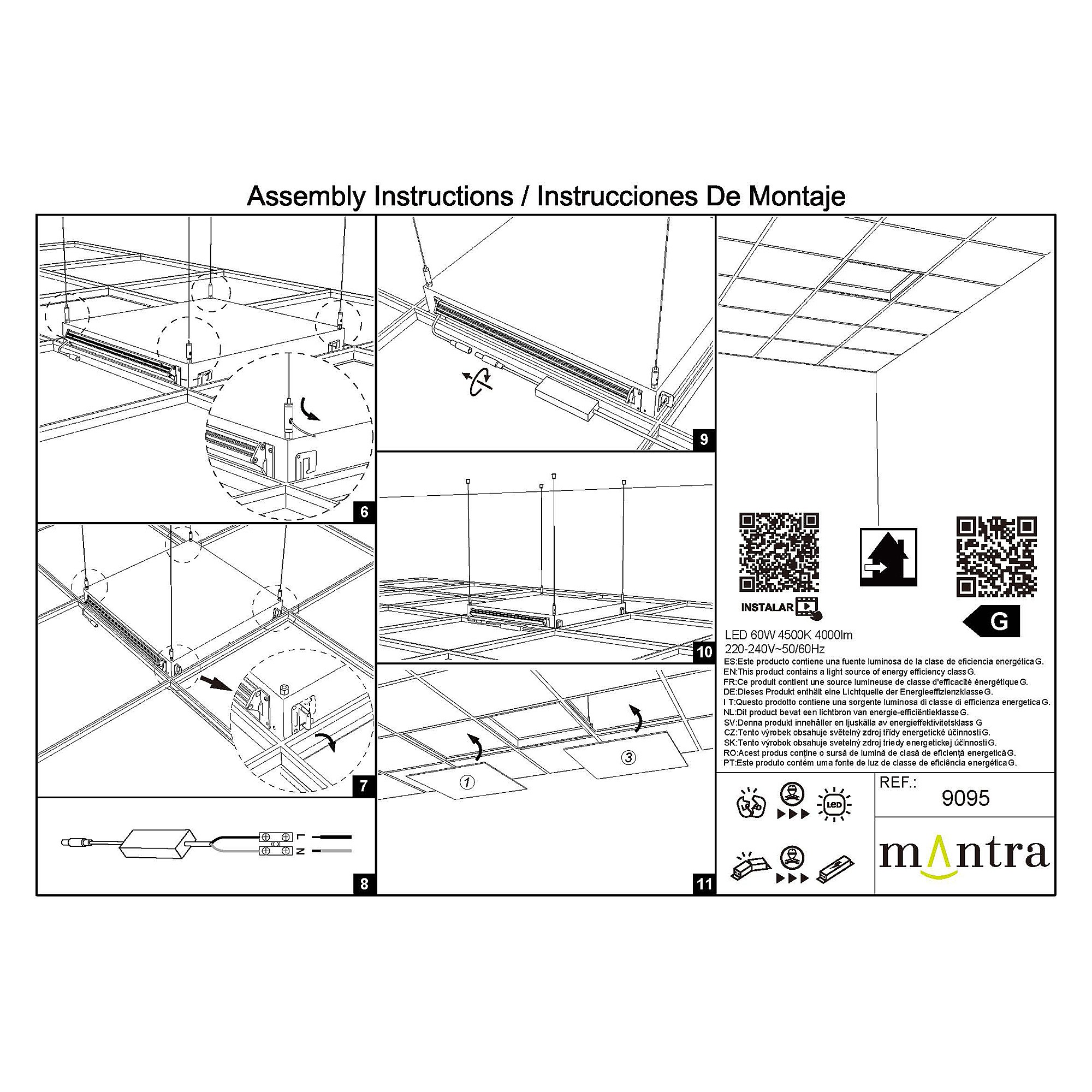 Assembly Instructions / Instrucciones De Montaje

6

7

L
N

8

9

10

①

③

11

INSTALAR

G

LED 60W 4500K 4000lm
220-240V~50/60Hz

ES:Este producto contiene una fuente luminosa de la clase de eficiencia energética G.
EN:This product contains a light source of energy efficiency class G.
FR:Ce produit contient une source lumineuse de classe d'efficacité énergétique G.
DE:Dieses Produkt enthält eine Lichtquelle der Energieeffizienzklasse G.
I T:Questo prodotto contiene una sorgente luminosa di classe di efficienza energetica G.
NL:Dit product bevat een lichtbron van energie-efficiëntieklasse G.
SV:Denna produkt innehåller en ljuskälla av energieffektivitetsklass G
CZ:Tento výrobek obsahuje světelný zdroj třídy energetické účinnosti G.
SK:Tento výrobok obsahuje svetelný zdroj triedy energetickej účinnosti G.
RO:Acest produs conține o sursă de lumină de clasă de eficiență energetică G.
PT:Este produto contém uma fonte de luz de classe de eficiência energética G.

LED

REF.:
9095

mantra