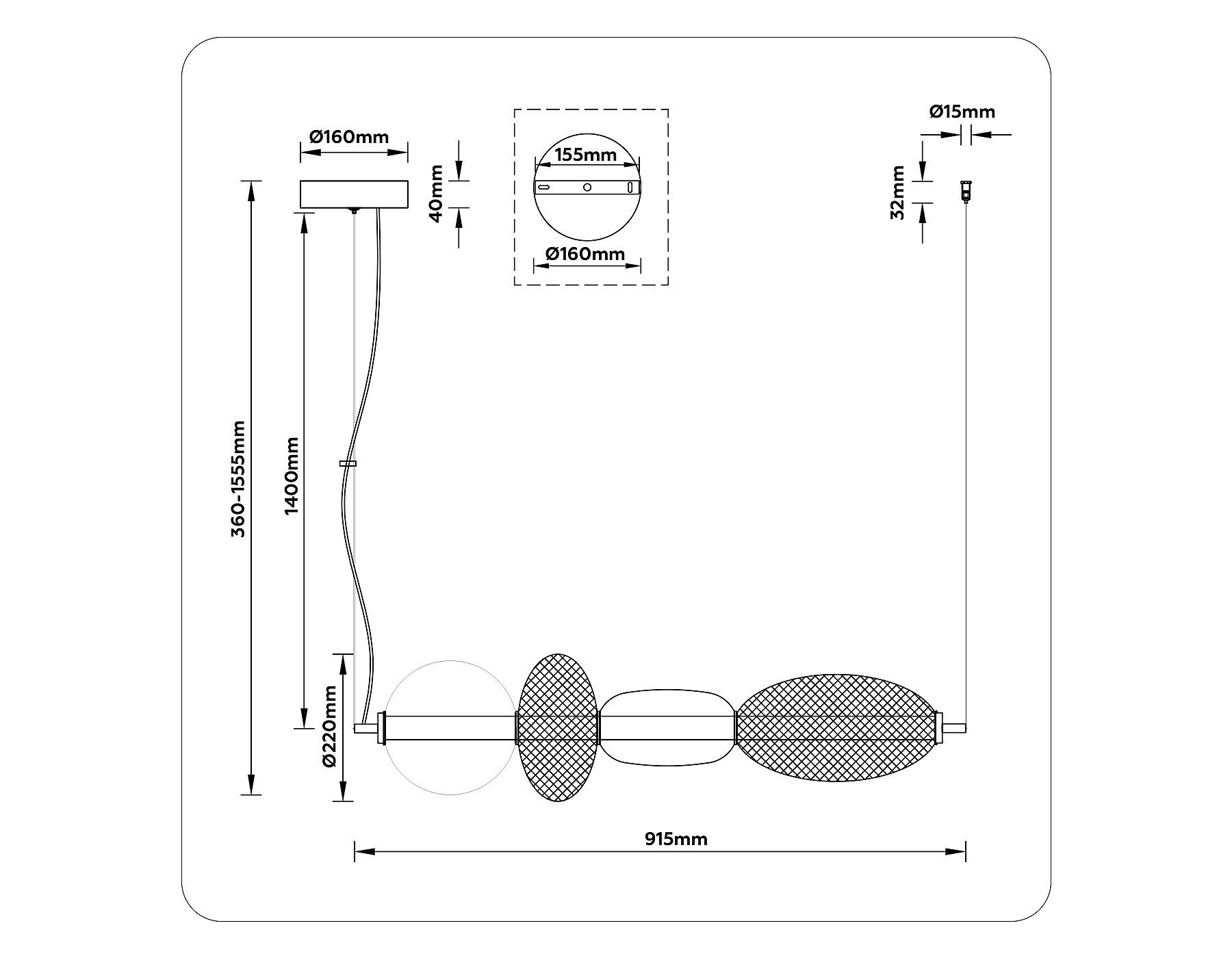 Ø160mm
40mm
155mm
Ø160mm
Ø15mm
32mm
360-1555mm
1400mm
Ø220mm
915mm