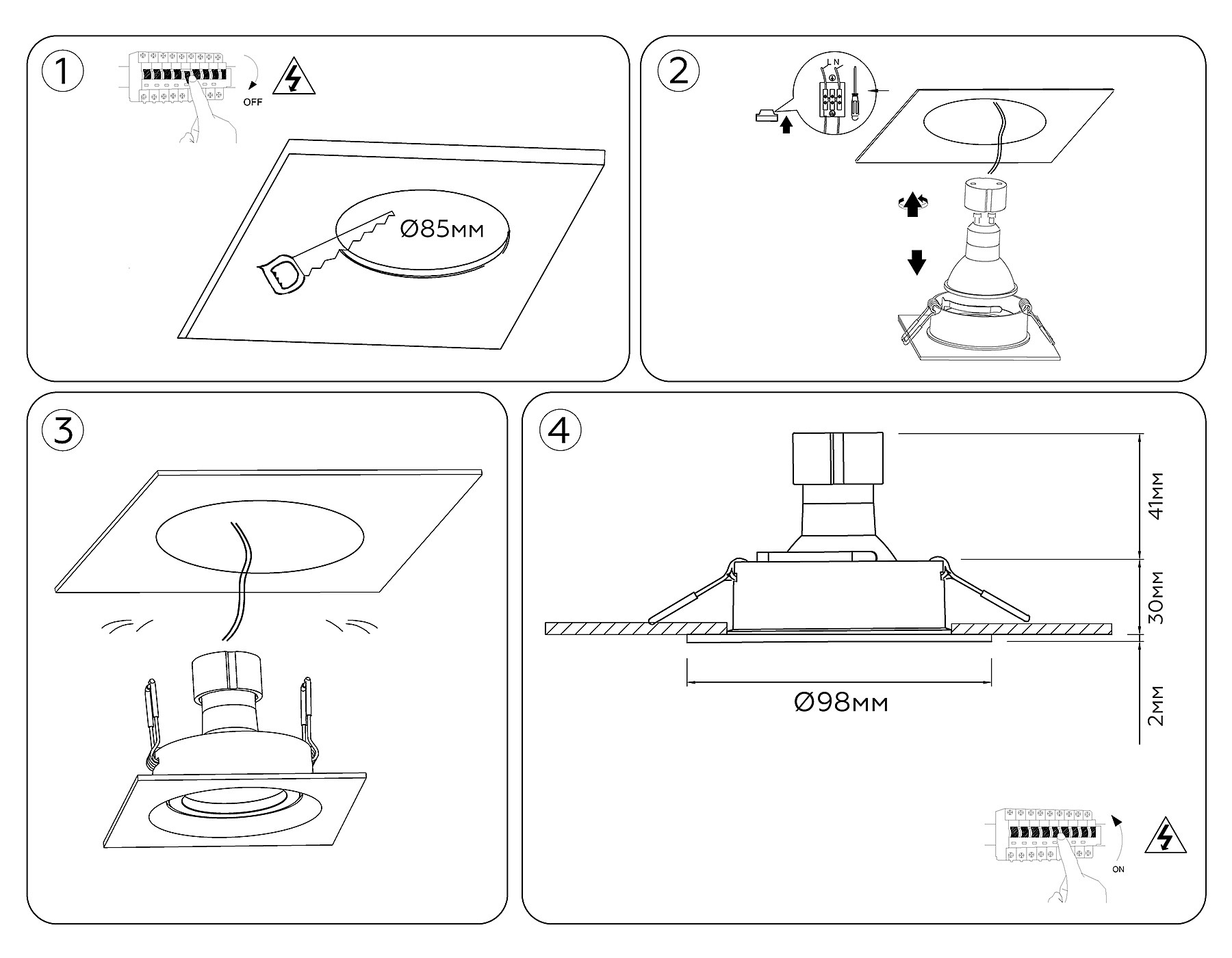 1

OFF

Ø85мм

2

L N

3

4

41мм

30мм

2мм

Ø98мм

ON