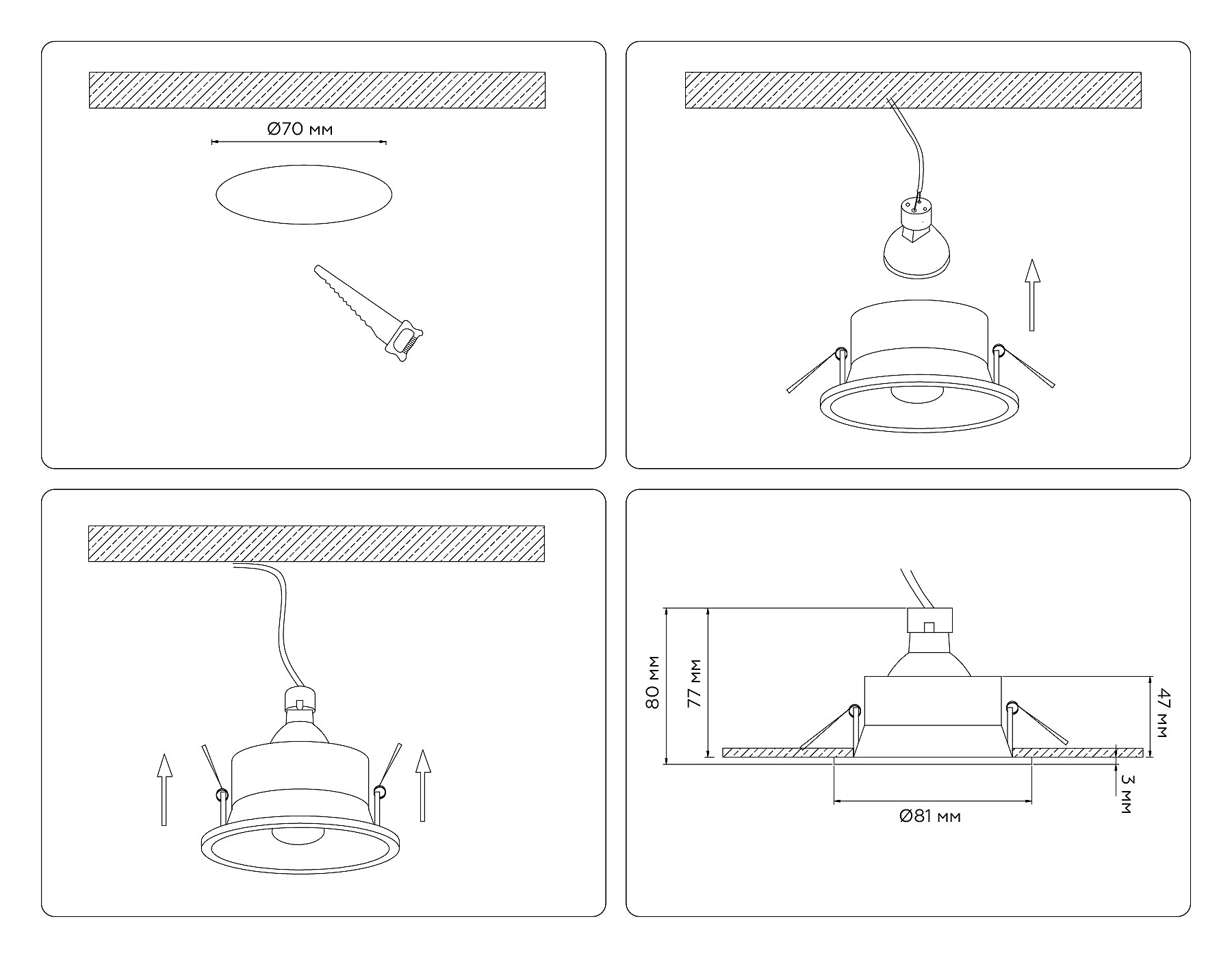 Ø70 мм

80 мм

77 мм

47 мм

3 мм

Ø81 мм