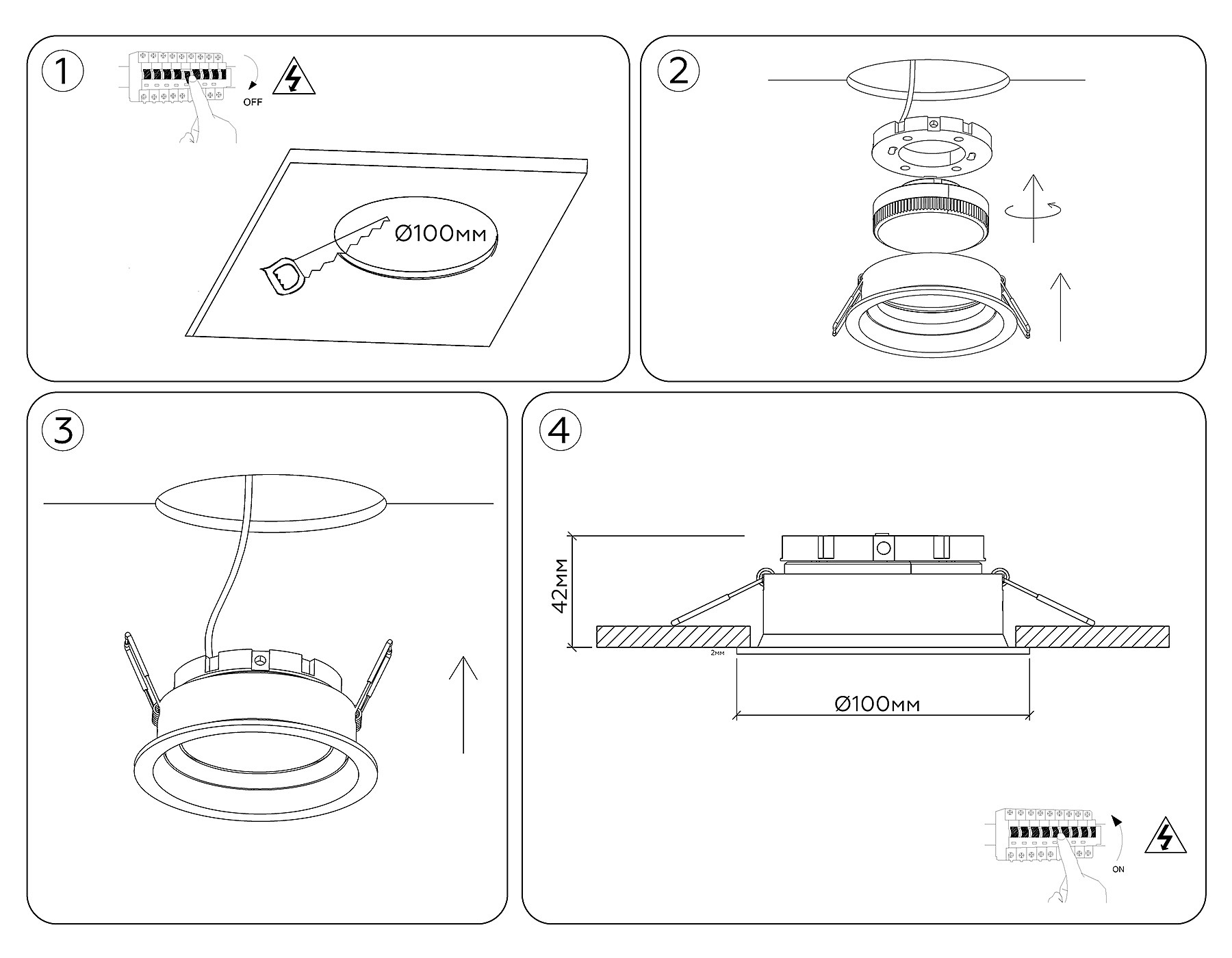 1

OFF

Ø100мм

2

3

4

42мм

2мм

Ø100мм

ON