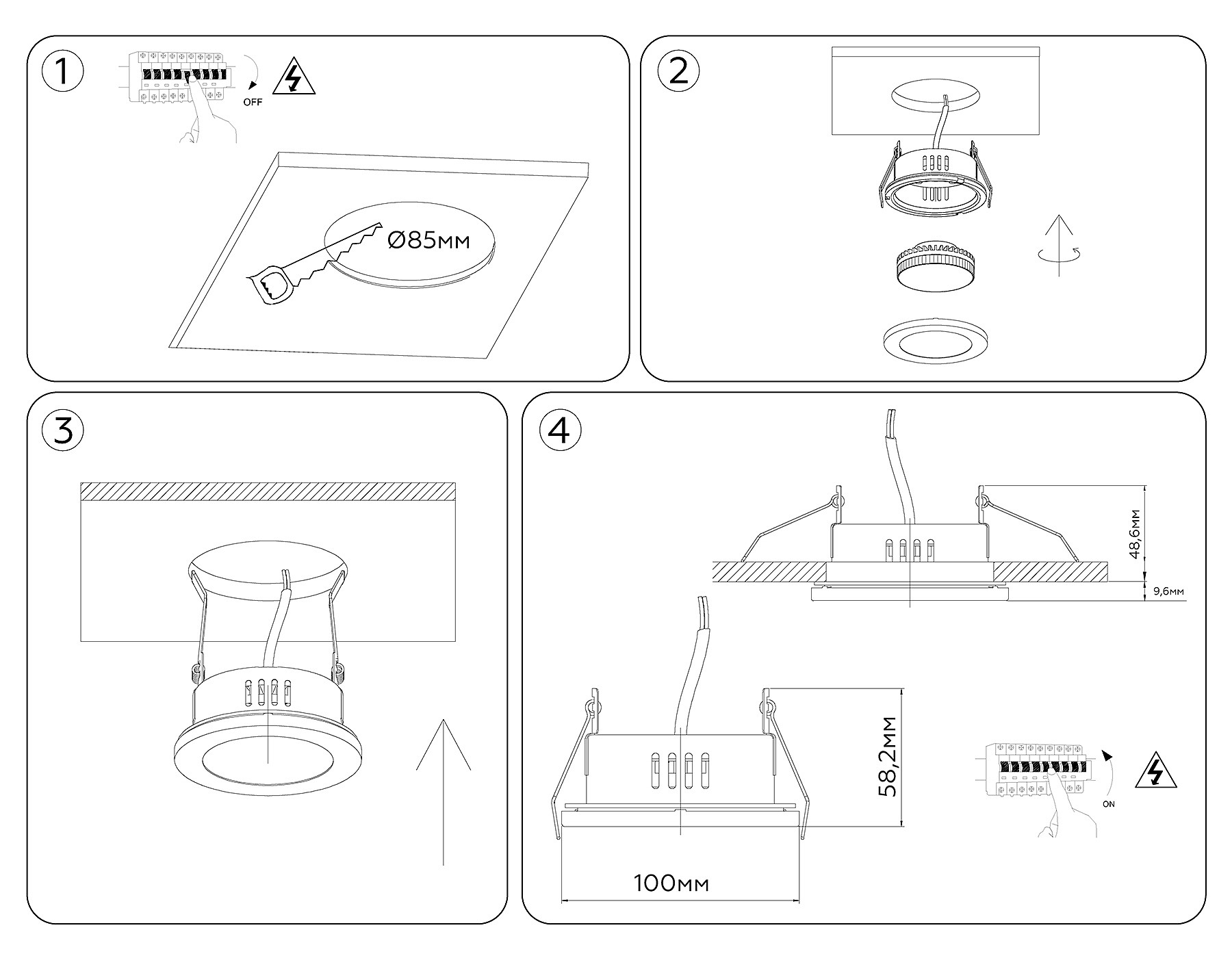 1

OFF

Ø85мм

2

3

4

48,6мм

9,6мм

58,2мм

100мм

ON