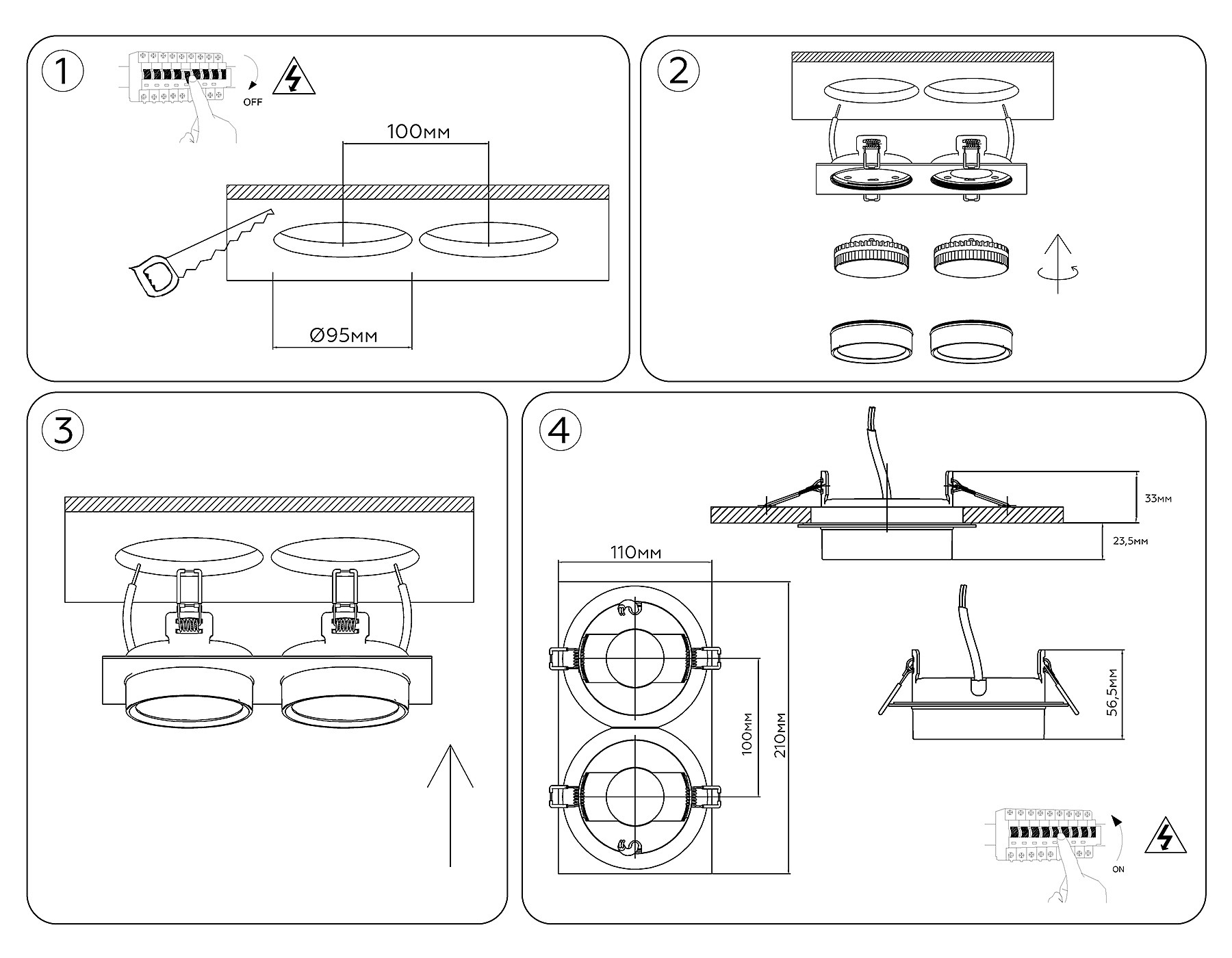 1

OFF

100мм

Ø95мм

2

3

4

33мм

23,5мм

110мм

100мм

210мм

56,5мм

ON