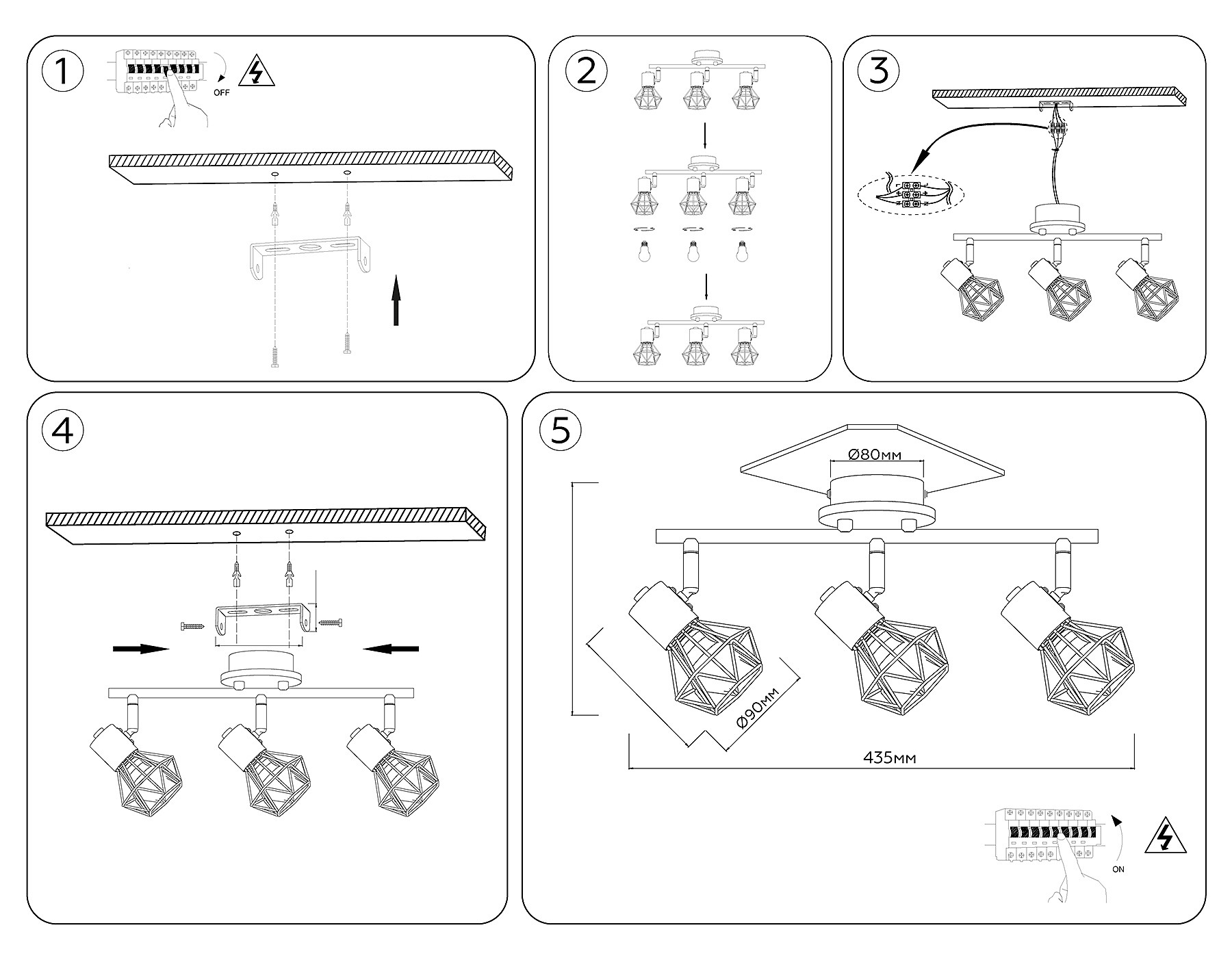 1

OFF

2

3

4

5

Ø80мм

Ø90мм

435мм

ON