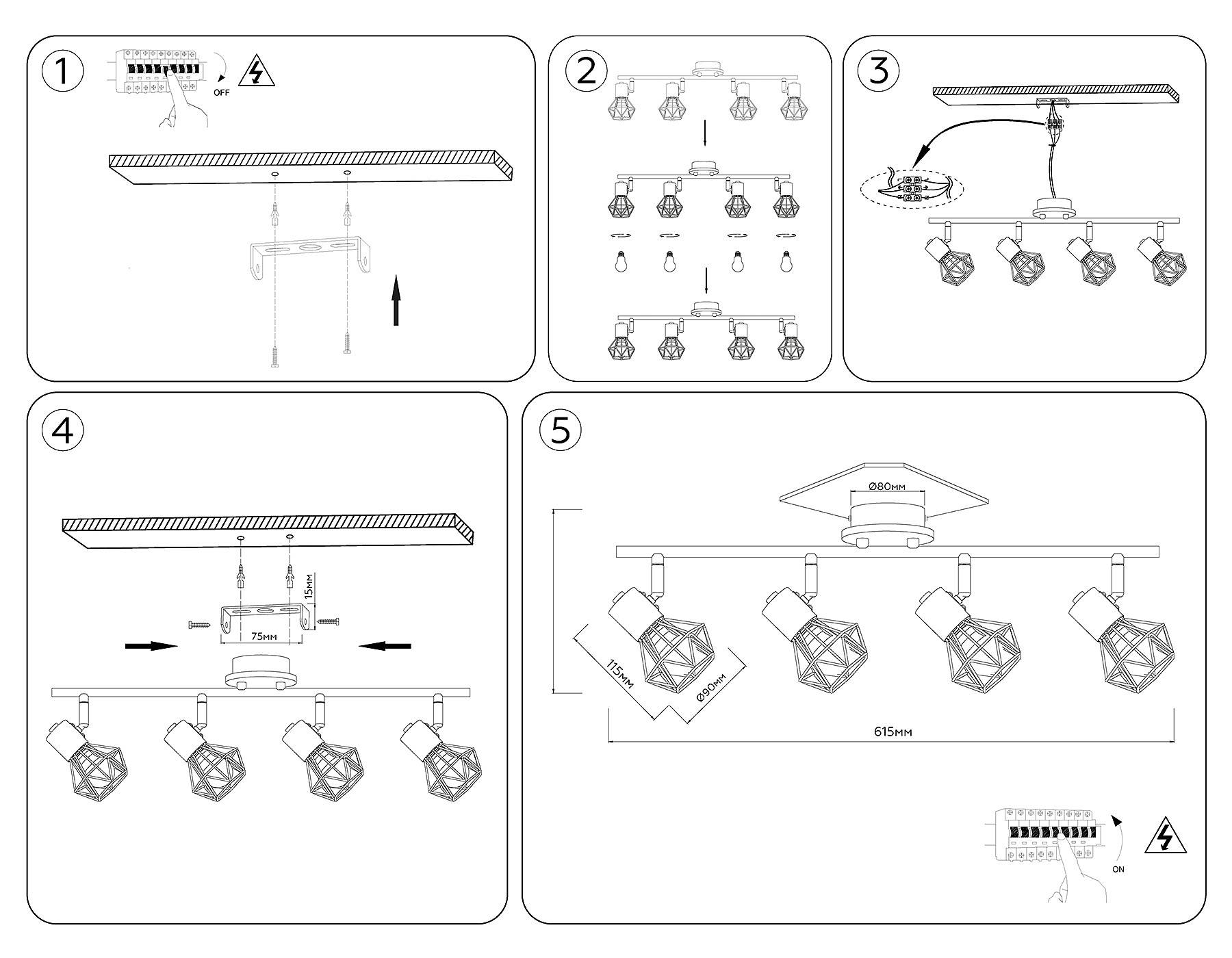 1

OFF

2

3

4

15мм

75мм

5

Ø80мм

115мм

Ø90мм

615мм

ON