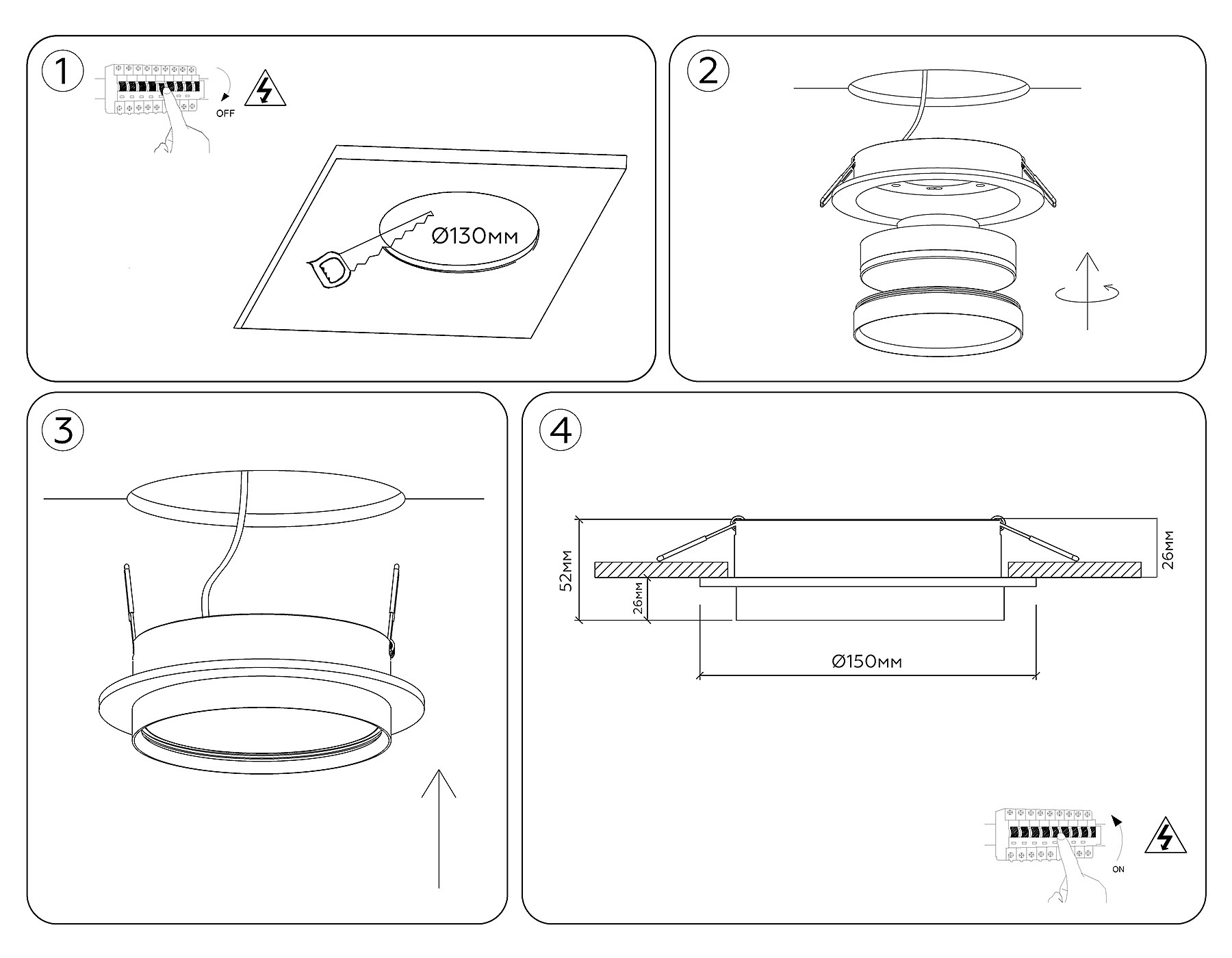 1

OFF

Ø130мм

2

3

4

52мм

26мм

26мм

Ø150мм

ON