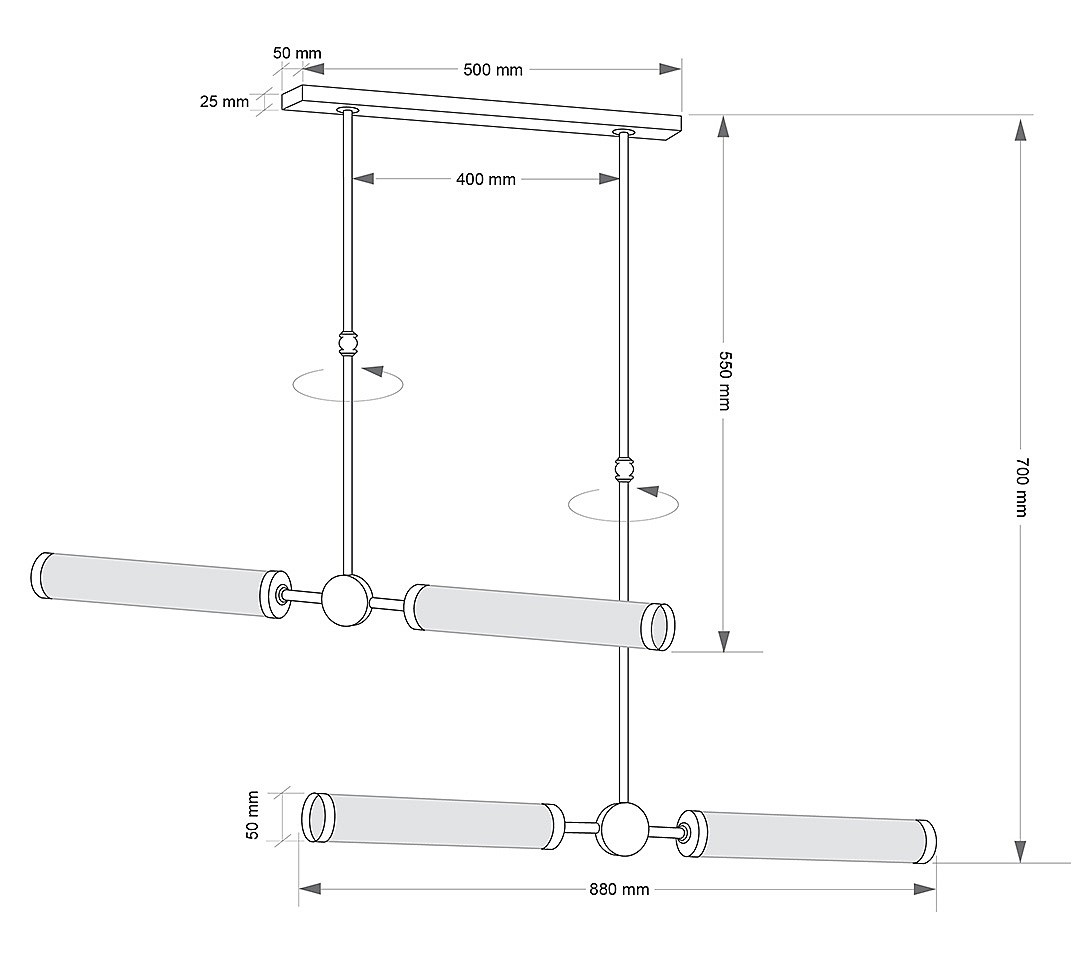 50 mm
500 mm
25 mm
400 mm
550 mm
700 mm
50 mm
880 mm