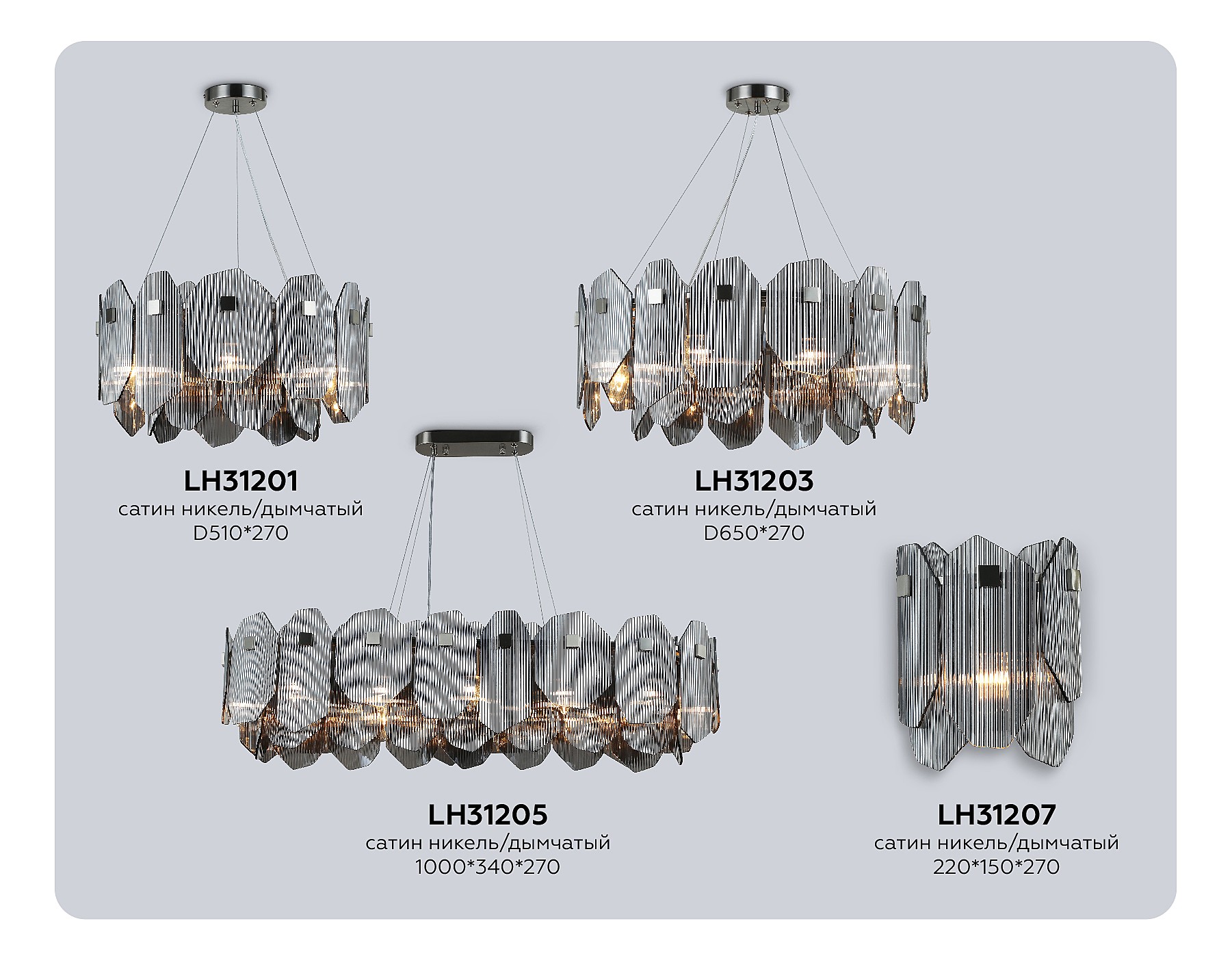 LH31201
сатин никель/дымчатый
D510*270

LH31203
сатин никель/дымчатый
D650*270

LH31205
сатин никель/дымчатый
1000*340*270

LH31207
сатин никель/дымчатый
220*150*270