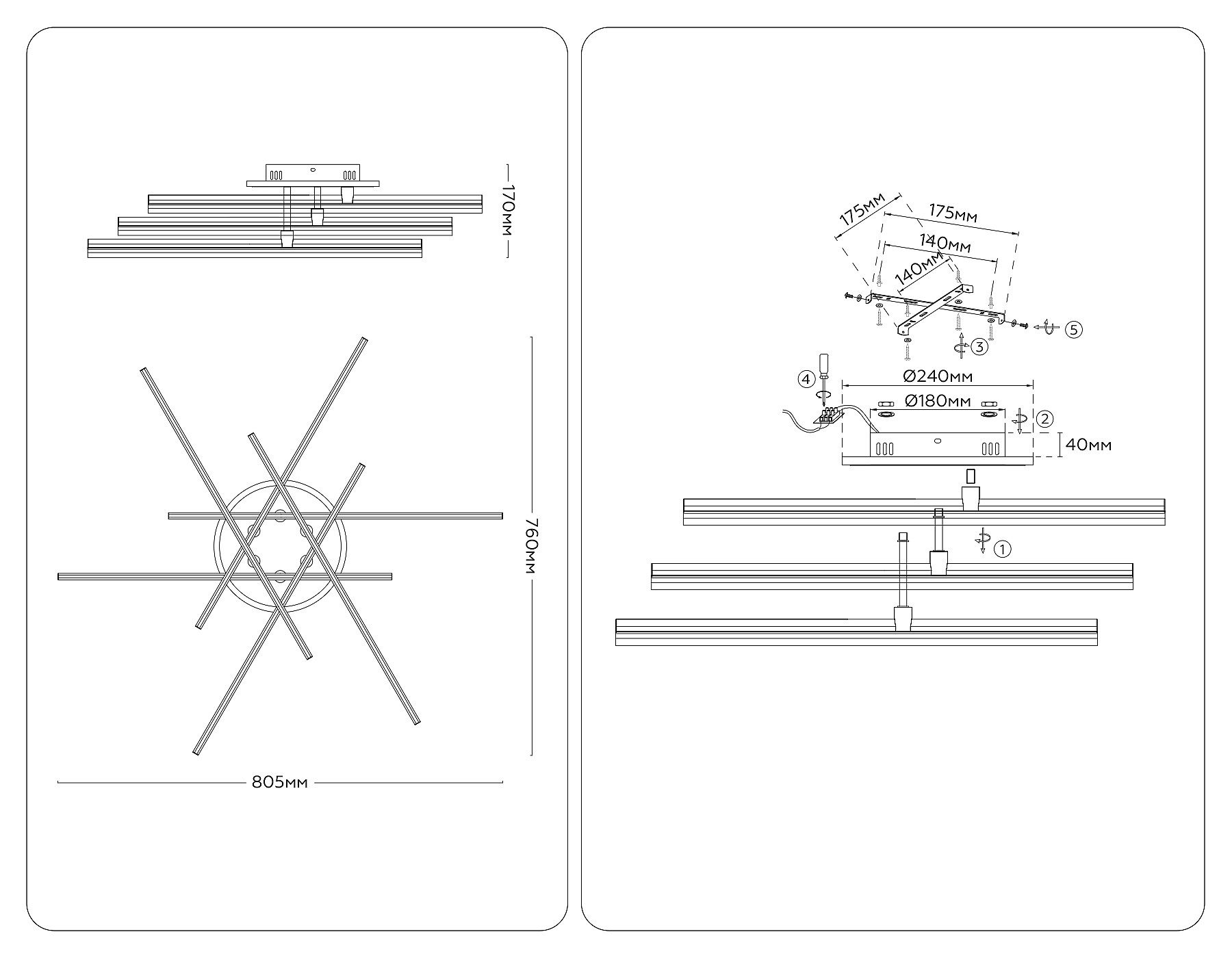 170мм

760мм

805мм

175мм
175мм
140мм
140мм
⑤
③
④
Ø240мм
Ø180мм
②
40мм
①