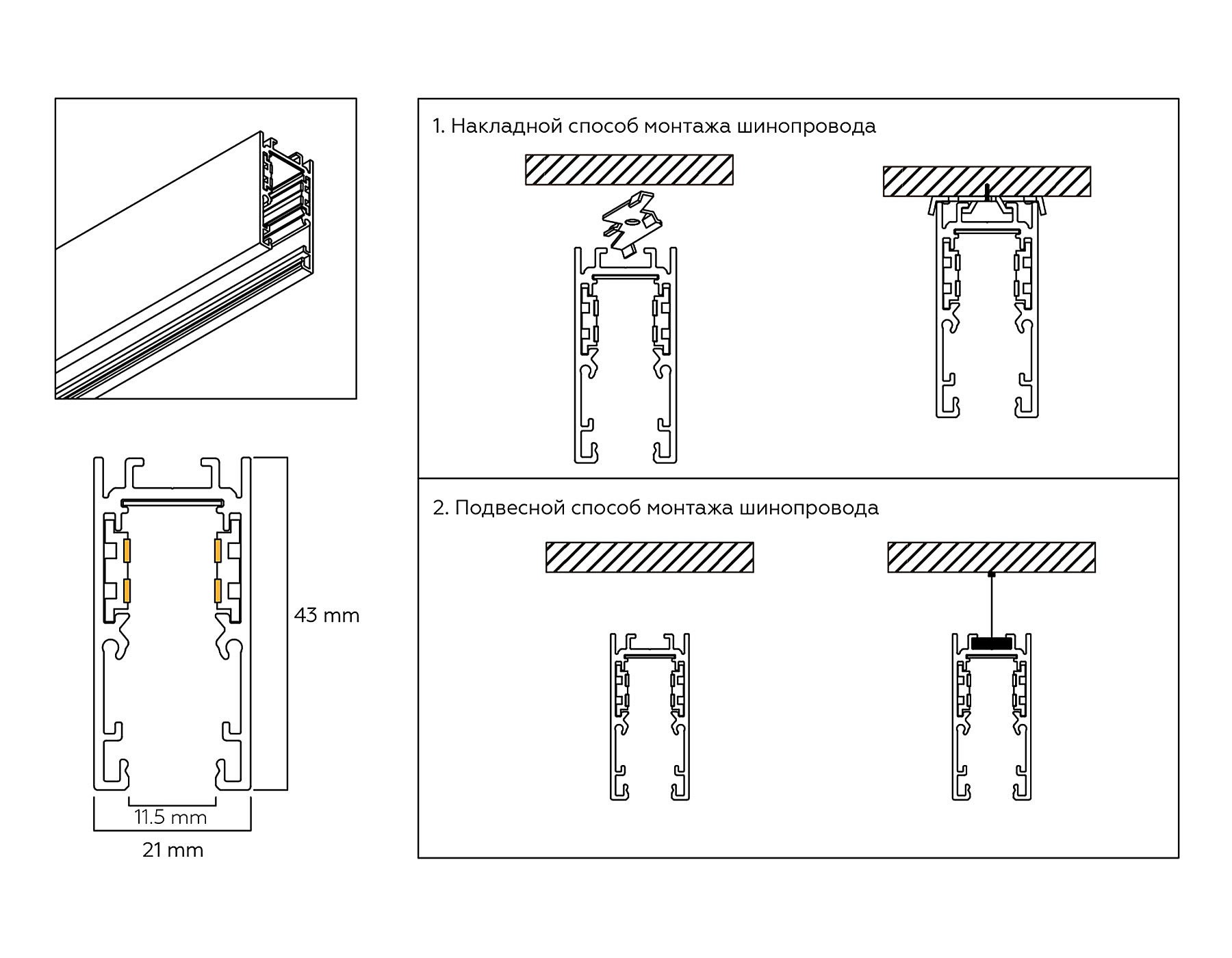 43 mm

11.5 mm

21 mm

1. Накладной способ монтажа шинопровода

2. Подвесной способ монтажа шинопровода