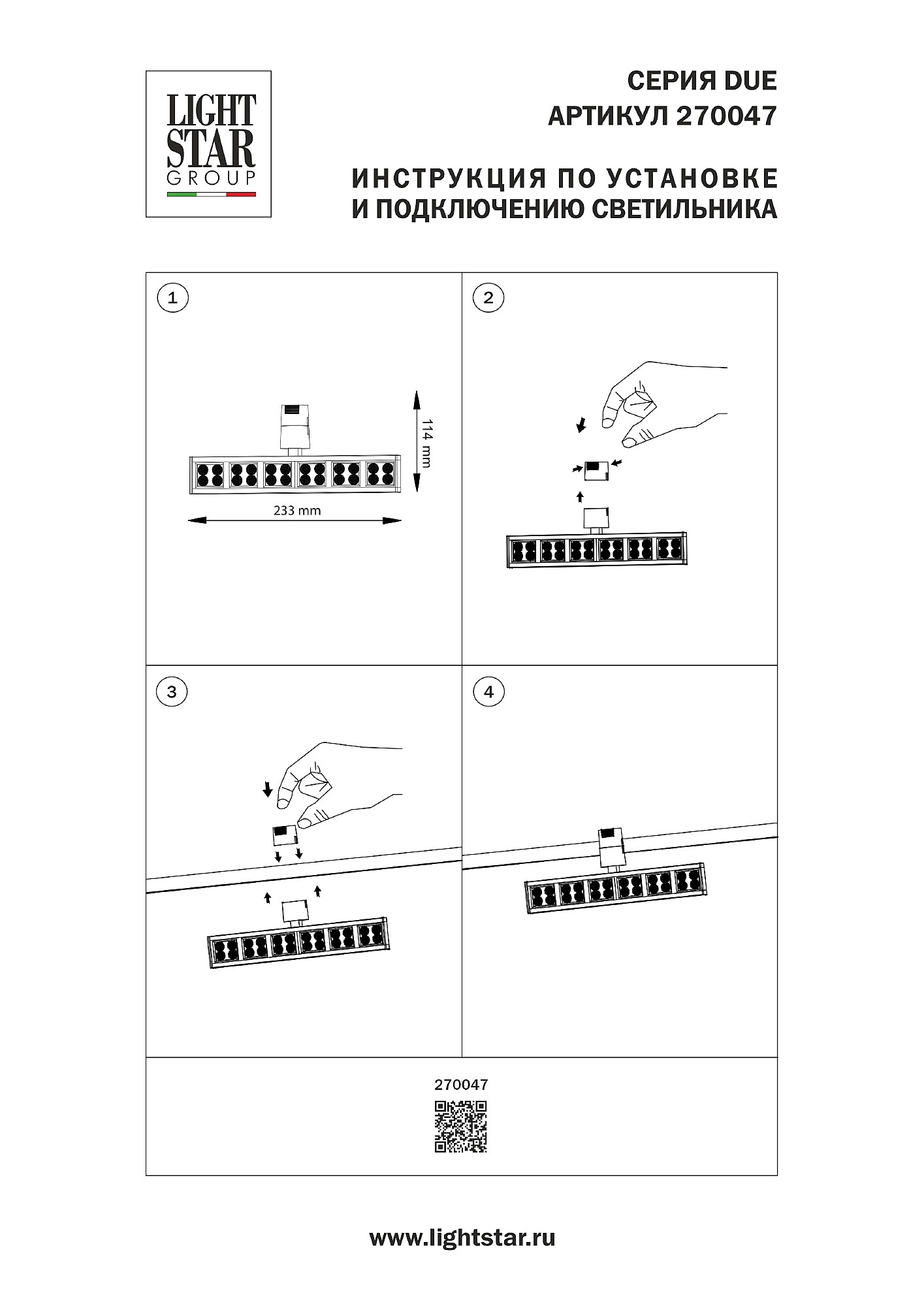 LIGHT STAR GROUP

СЕРИЯ DUE
АРТИКУЛ 270047

ИНСТРУКЦИЯ ПО УСТАНОВКЕ
И ПОДКЛЮЧЕНИЮ СВЕТИЛЬНИКА

1

114 mm

233 mm

2

3

4

270047

www.lightstar.ru