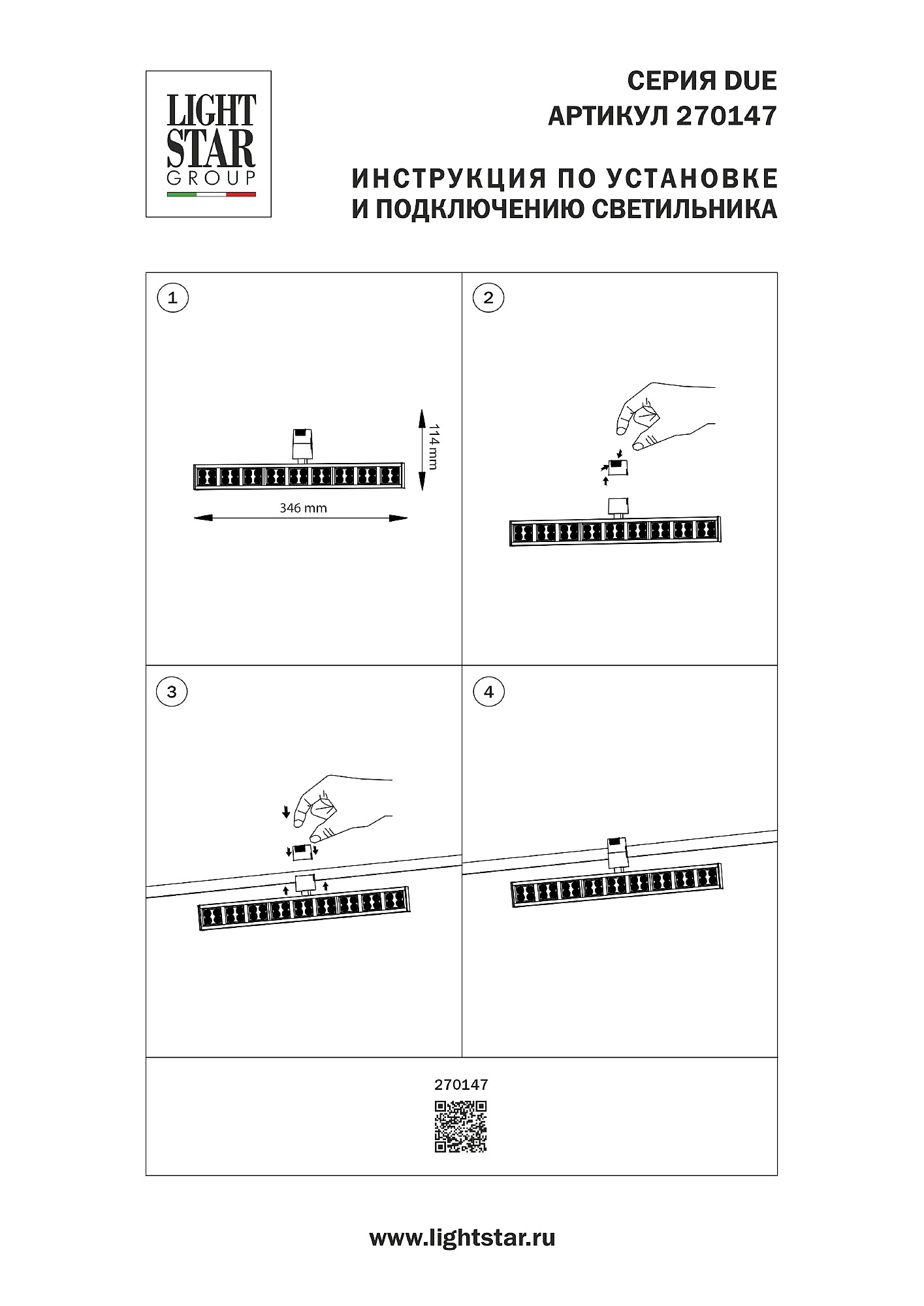 LIGHT STAR GROUP

СЕРИЯ DUE
АРТИКУЛ 270147

ИНСТРУКЦИЯ ПО УСТАНОВКЕ
И ПОДКЛЮЧЕНИЮ СВЕТИЛЬНИКА

1

114 mm

346 mm

2

3

4

270147

www.lightstar.ru