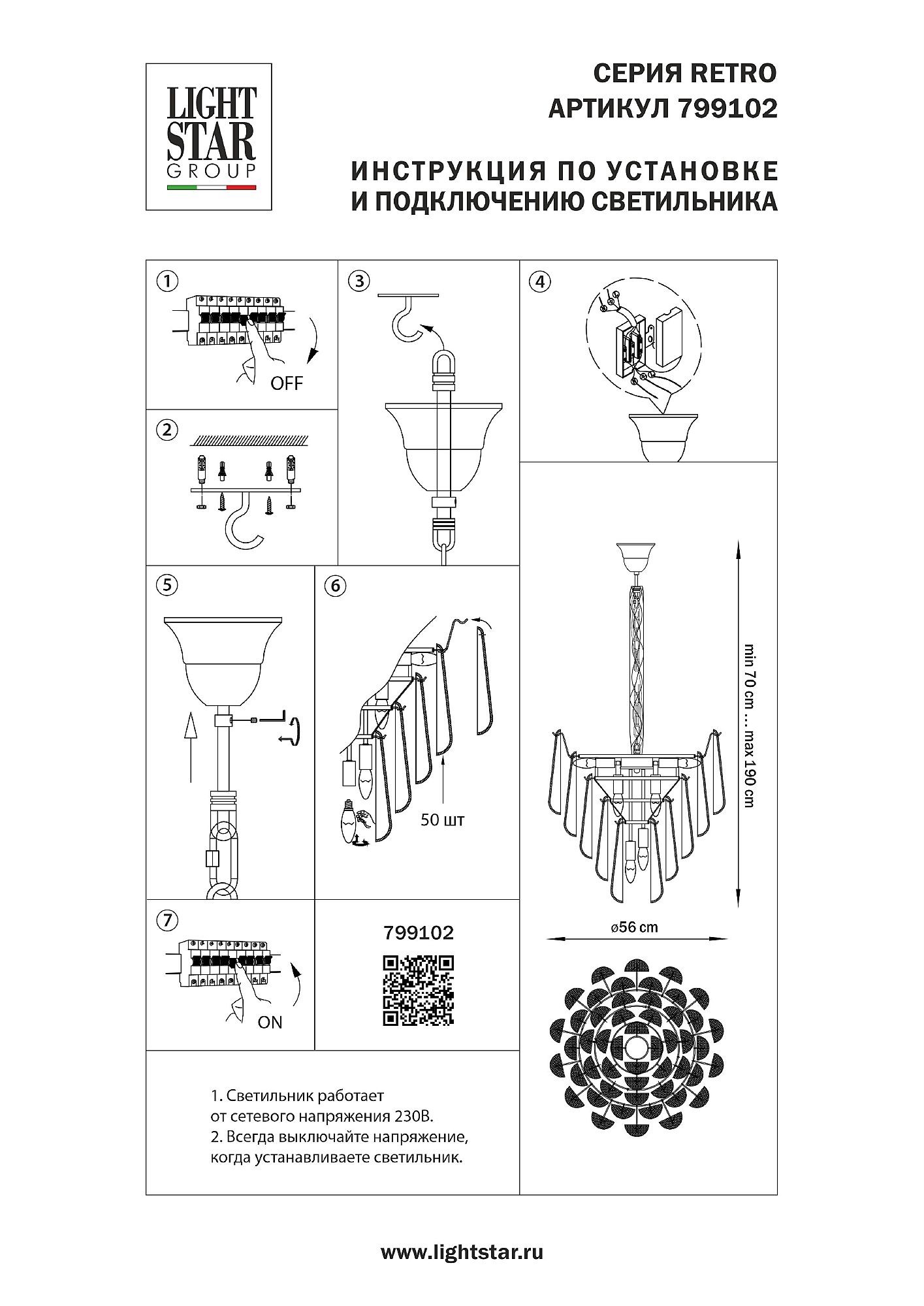 LIGHT STAR GROUP

СЕРИЯ RETRO
АРТИКУЛ 799102

ИНСТРУКЦИЯ ПО УСТАНОВКЕ
И ПОДКЛЮЧЕНИЮ СВЕТИЛЬНИКА

1

OFF

2

3

4

5

6

50 шт

min 70 cm ... max 190 cm

ø56 cm

7

ON

799102

1. Светильник работает от сетевого напряжения 230В.
2. Всегда выключайте напряжение, когда устанавливаете светильник.

www.lightstar.ru