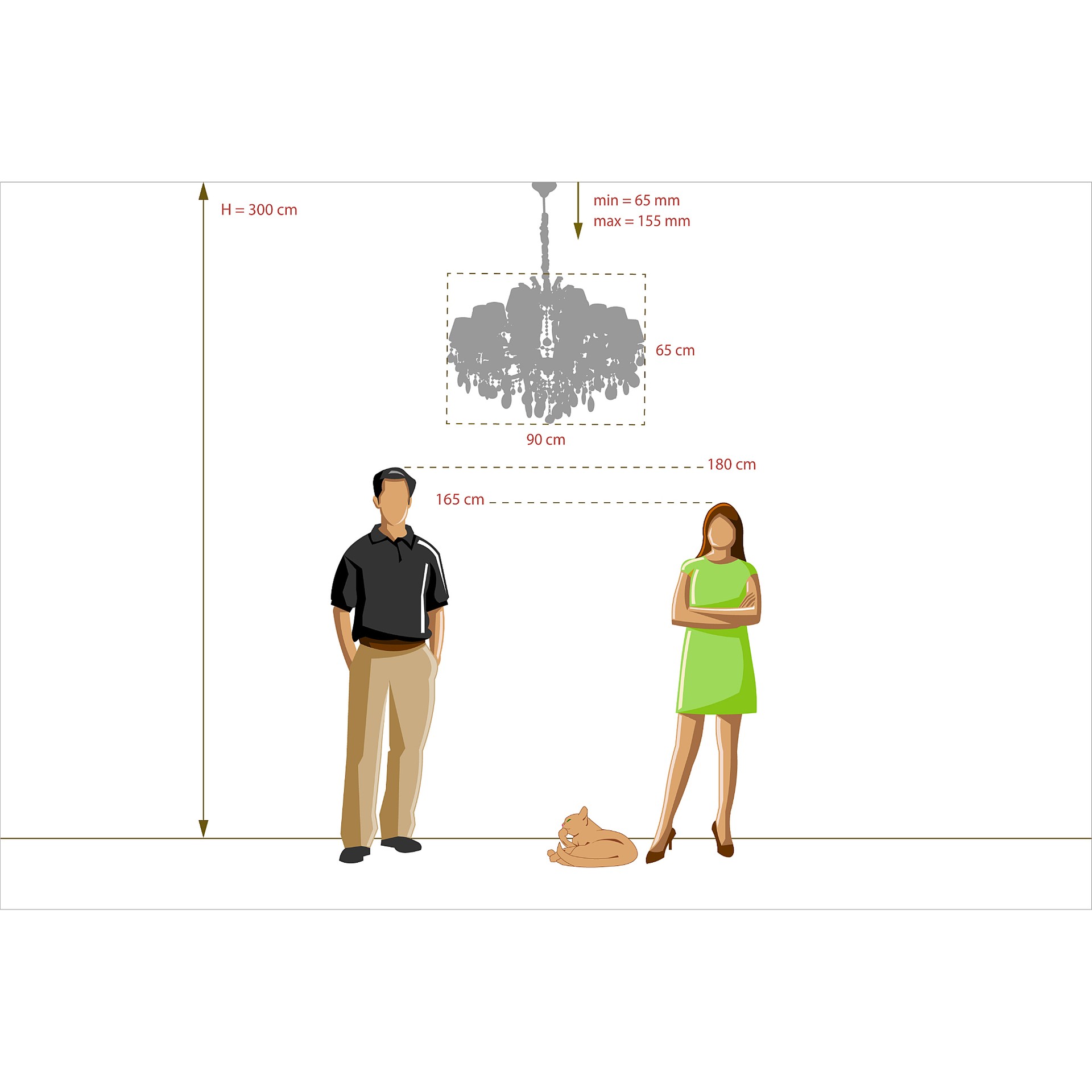 H = 300 cm

min = 65 mm
max = 155 mm

65 cm

90 cm

180 cm

165 cm