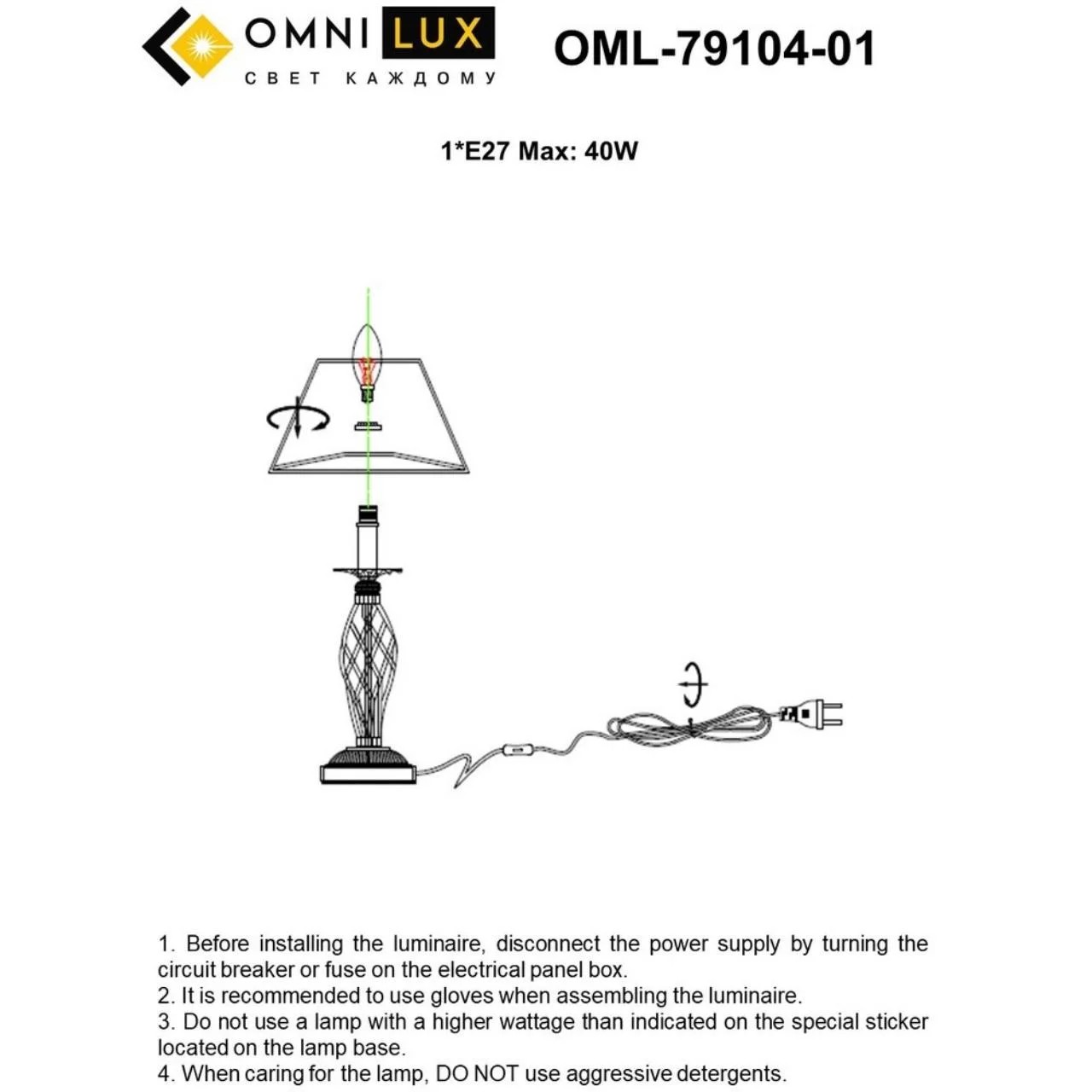 OMNI LUX
СВЕТ КАЖДОМУ

OML-79104-01

1*E27 Max: 40W

1. Before installing the luminaire, disconnect the power supply by turning the circuit breaker or fuse on the electrical panel box.
2. It is recommended to use gloves when assembling the luminaire.
3. Do not use a lamp with a higher wattage than indicated on the special sticker located on the lamp base.
4. When caring for the lamp, DO NOT use aggressive detergents.