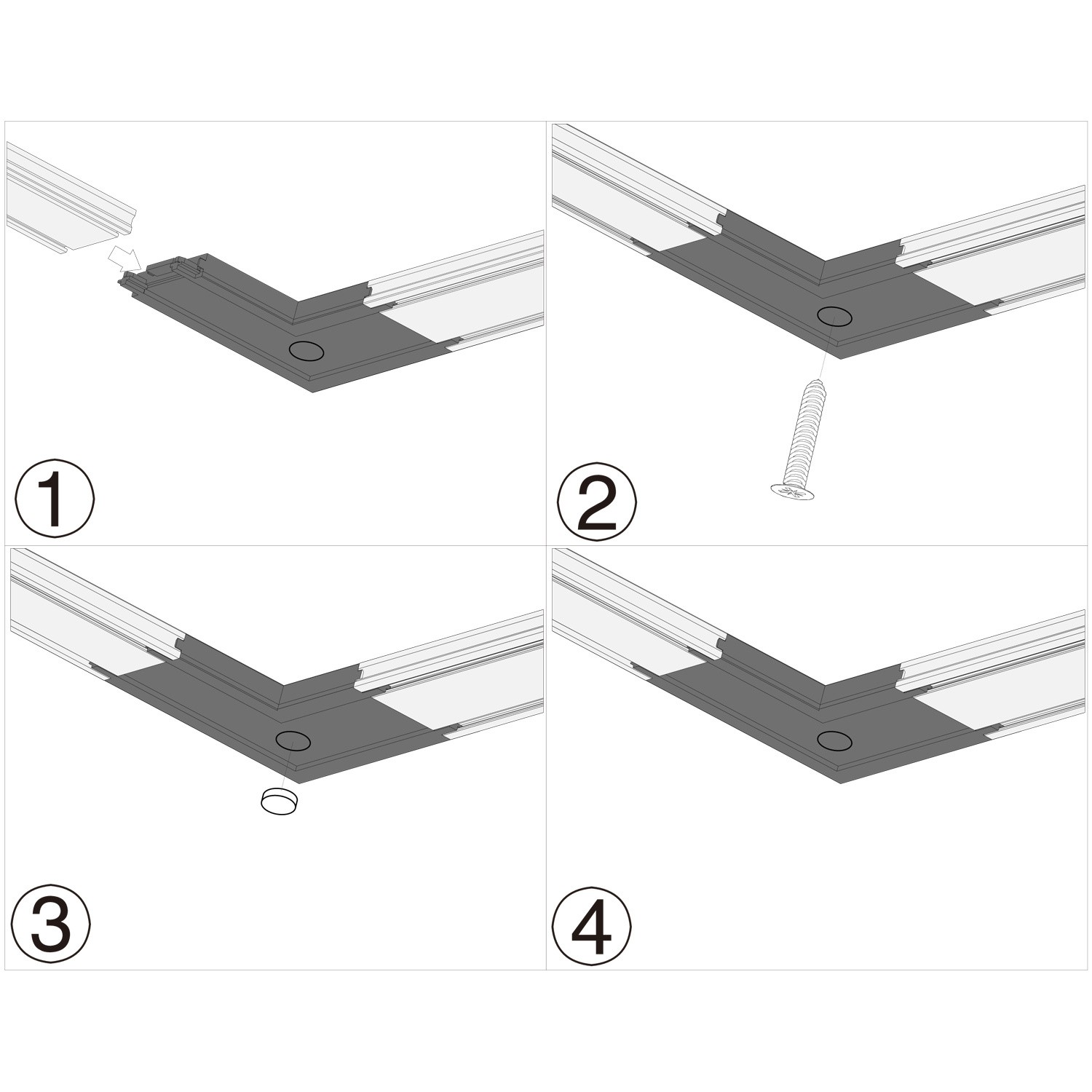 1

2

3

4