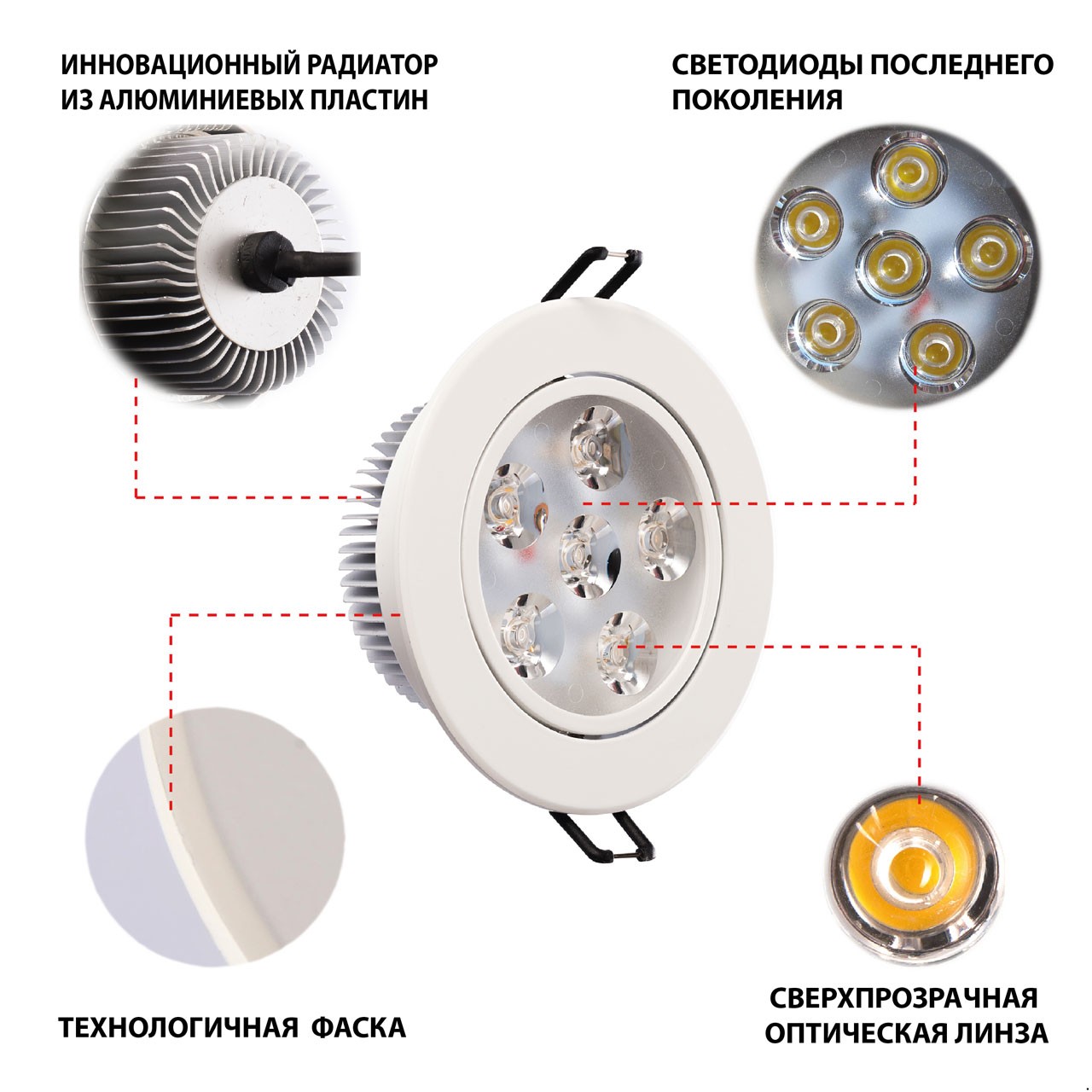 ИННОВАЦИОННЫЙ РАДИАТОР ИЗ АЛЮМИНИЕВЫХ ПЛАСТИН

СВЕТОДИОДЫ ПОСЛЕДНЕГО ПОКОЛЕНИЯ

ТЕХНОЛОГИЧНАЯ ФАСКА

СВЕРХПРОЗРАЧНАЯ ОПТИЧЕСКАЯ ЛИНЗА