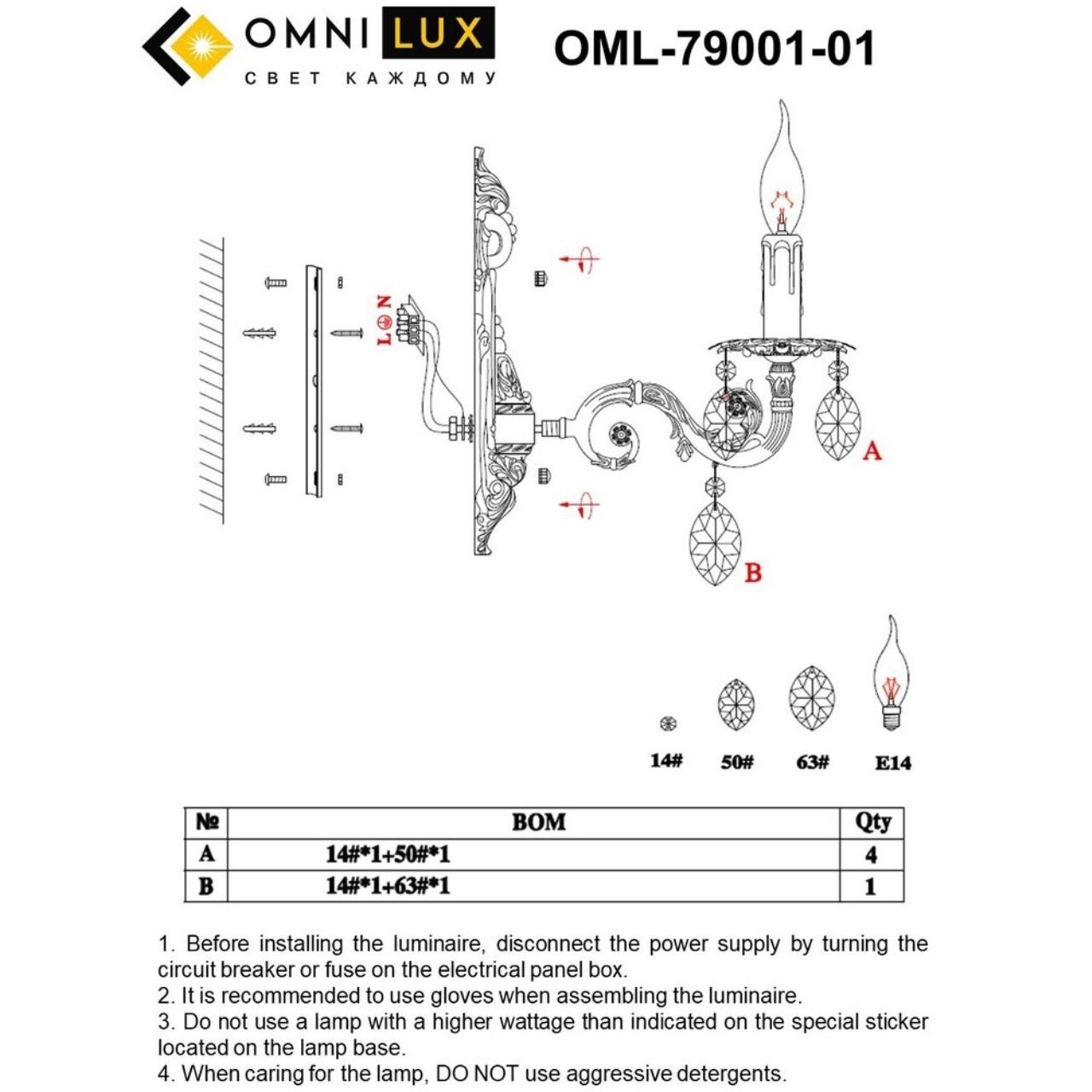 OMNI LUX
СВЕТ КАЖДОМУ

OML-79001-01

L N

A

B

14# 50# 63# E14

| № | BOM | Qty |
|---|---|---|
| A | 14#*1+50#*1 | 4 |
| B | 14#*1+63#*1 | 1 |

1. Before installing the luminaire, disconnect the power supply by turning the circuit breaker or fuse on the electrical panel box.
2. It is recommended to use gloves when assembling the luminaire.
3. Do not use a lamp with a higher wattage than indicated on the special sticker located on the lamp base.
4. When caring for the lamp, DO NOT use aggressive detergents.