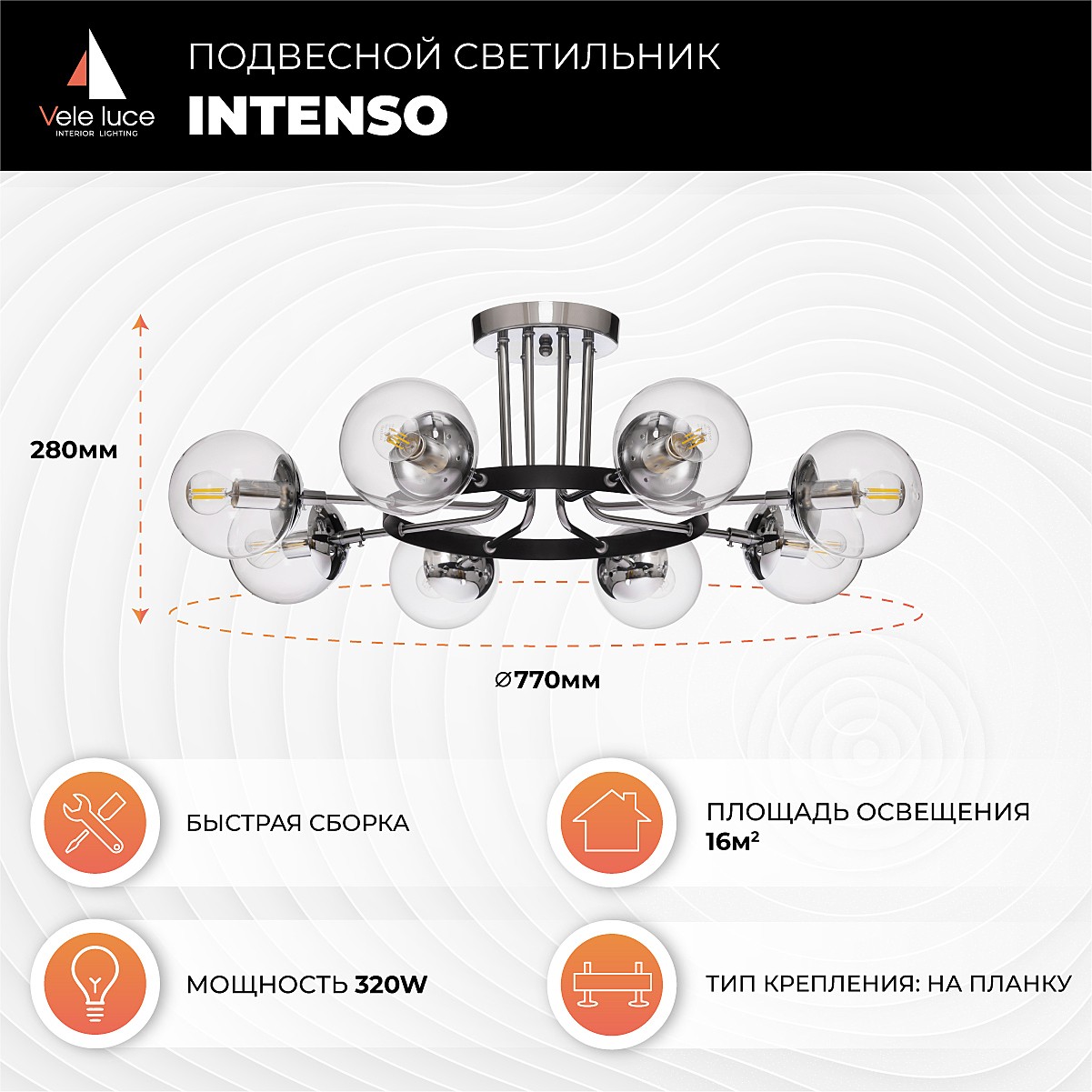 Vele luce
INTERIOR LIGHTING

ПОДВЕСНОЙ СВЕТИЛЬНИК
INTENSO

280мм

⌀770мм

БЫСТРАЯ СБОРКА

ПЛОЩАДЬ ОСВЕЩЕНИЯ
16м²

МОЩНОСТЬ 320W

ТИП КРЕПЛЕНИЯ: НА ПЛАНКУ