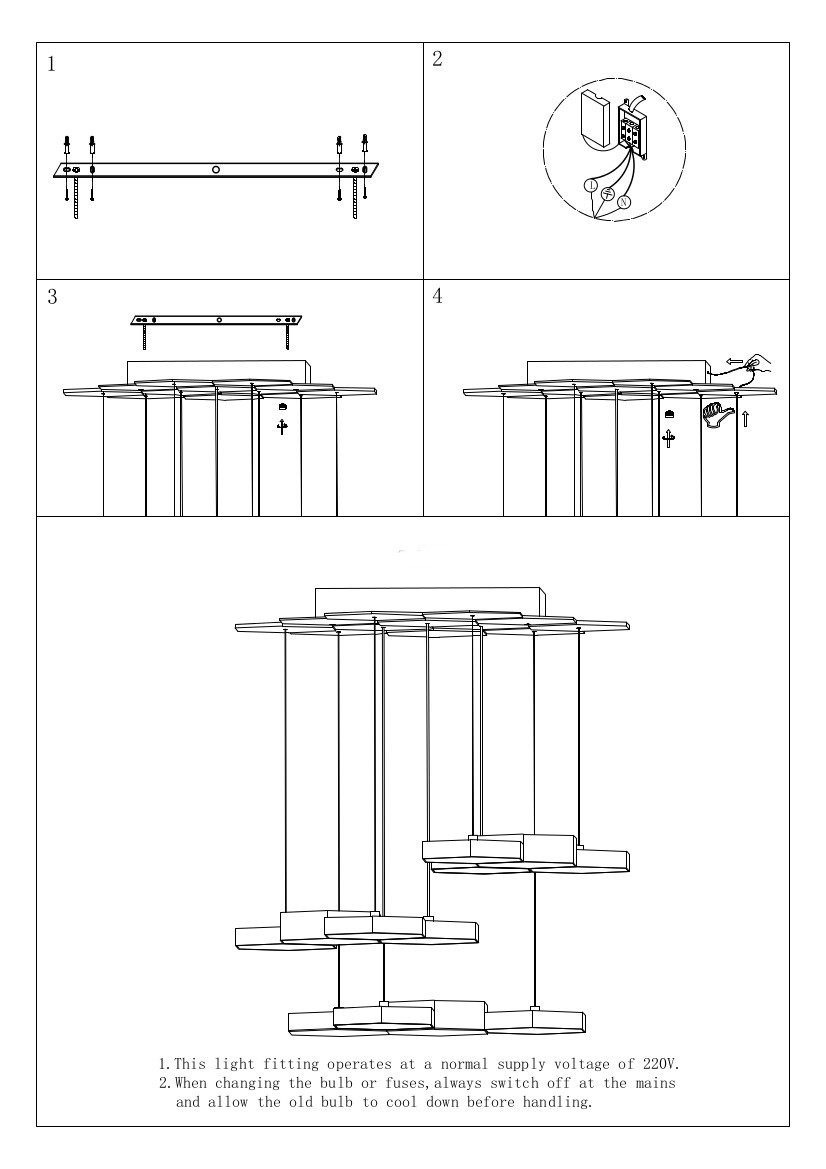 1

2

L
N

3

4

1. This light fitting operates at a normal supply voltage of 220V.
2. When changing the bulb or fuses, always switch off at the mains and allow the old bulb to cool down before handling.