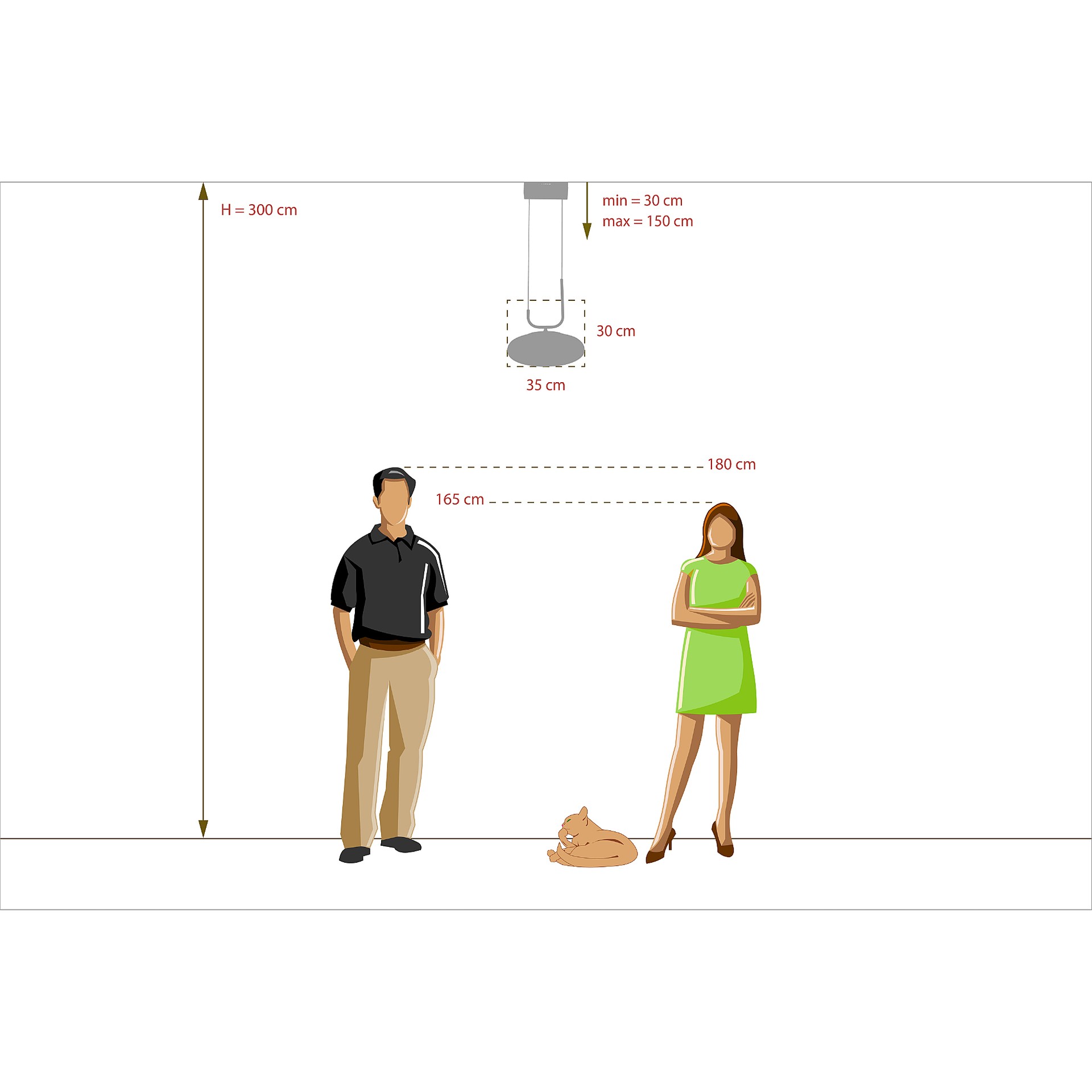 H = 300 cm

min = 30 cm
max = 150 cm

30 cm

35 cm

180 cm

165 cm